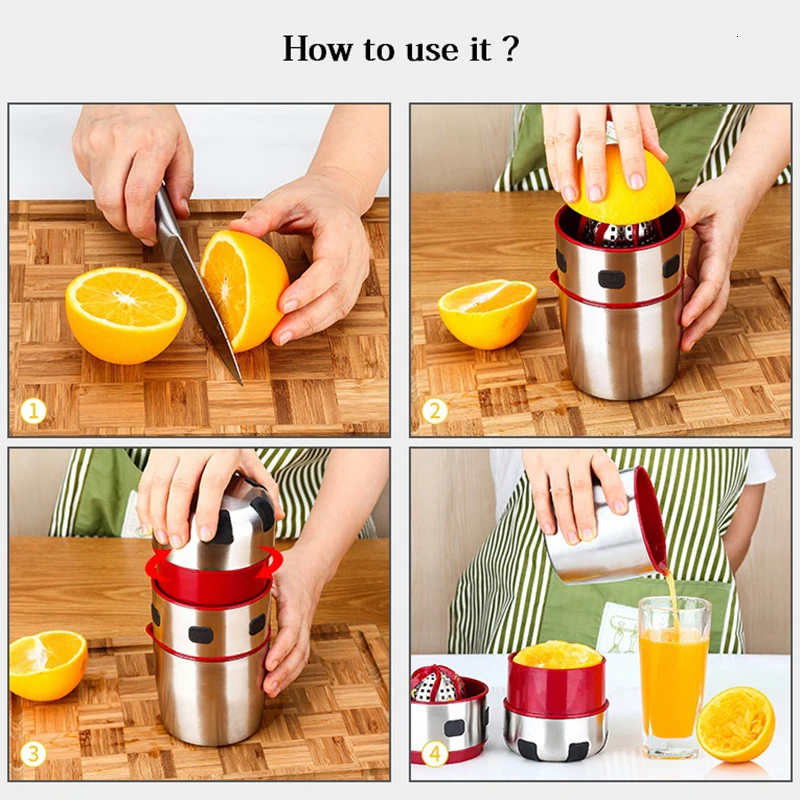 How to use it ?

①

②

③

④