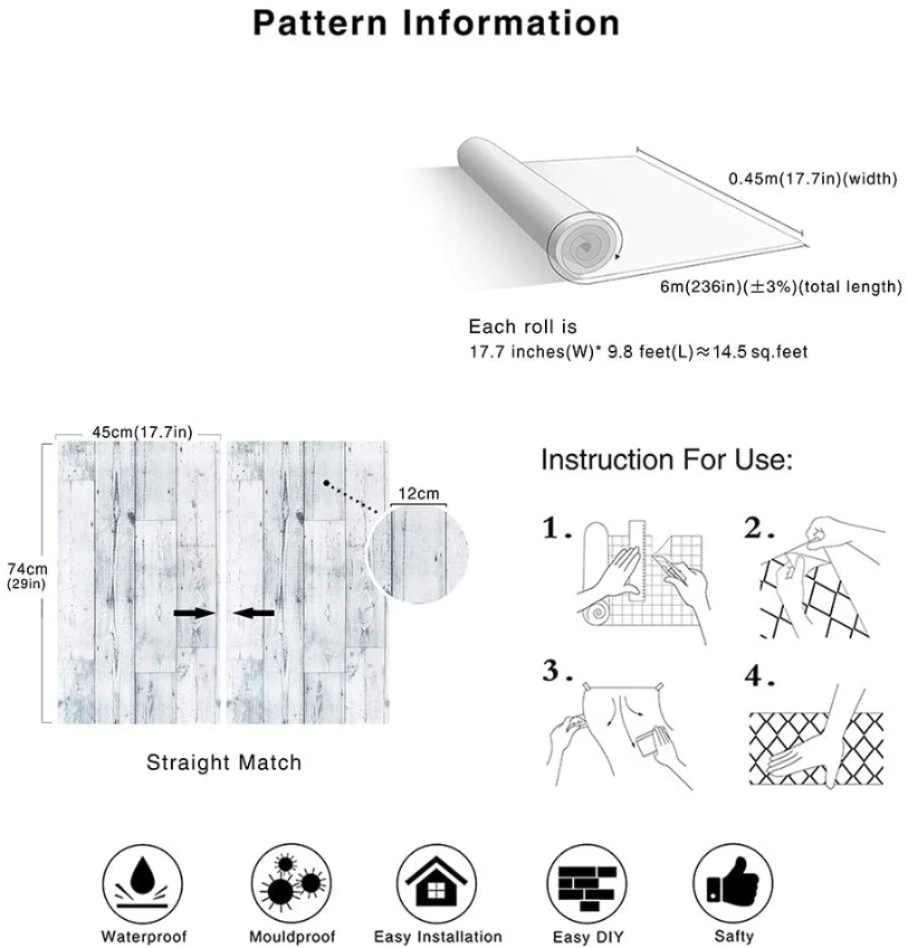 Pattern Information

0.45m(17.7in)(width)

6m(236in)(±3%)(total length)

Each roll is
17.7 inches(W)* 9.8 feet(L)≈14.5 sq.feet

45cm(17.7in)

74cm (29in)

12cm

Straight Match

Instruction For Use:

1.

2.

3.

4.

Waterproof

Mouldproof

Easy Installation

Easy DIY

Safty