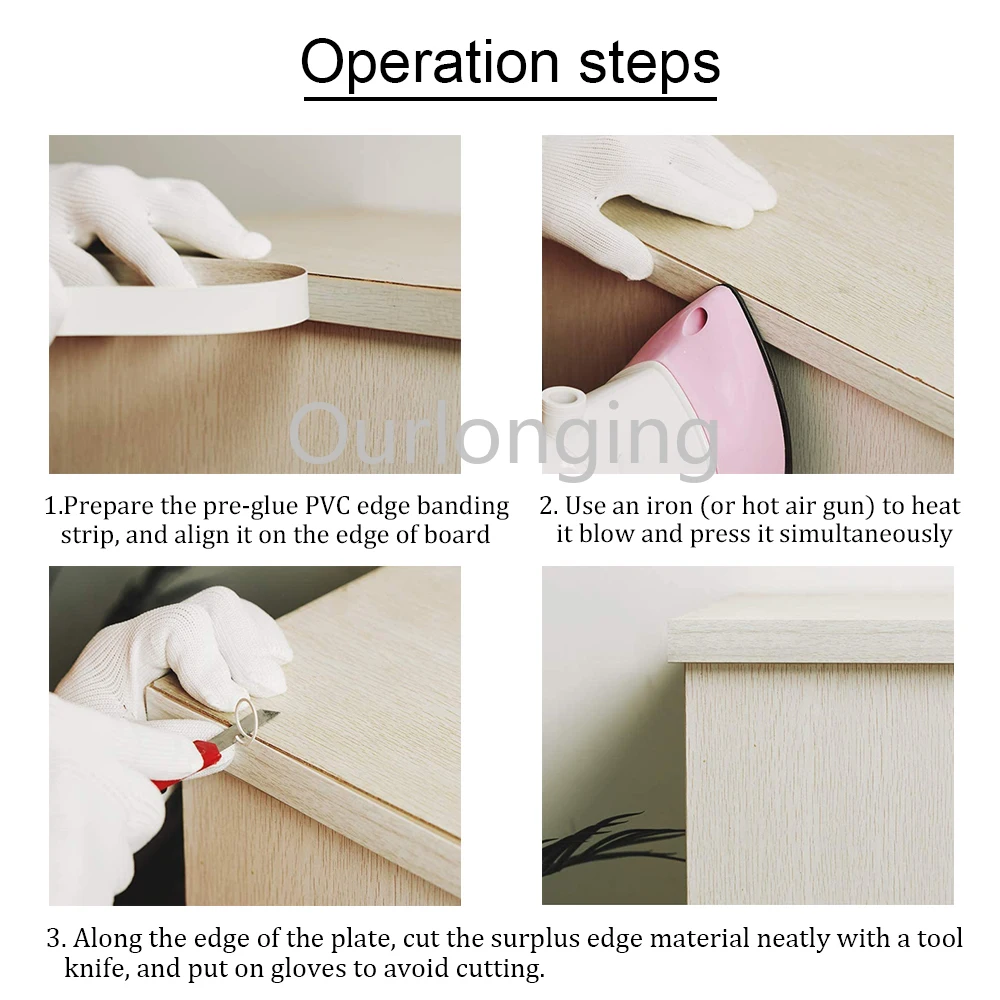 Operation steps

Ourlonging

1.Prepare the pre-glue PVC edge banding strip, and align it on the edge of board

2. Use an iron (or hot air gun) to heat it blow and press it simultaneously

3. Along the edge of the plate, cut the surplus edge material neatly with a tool knife, and put on gloves to avoid cutting.