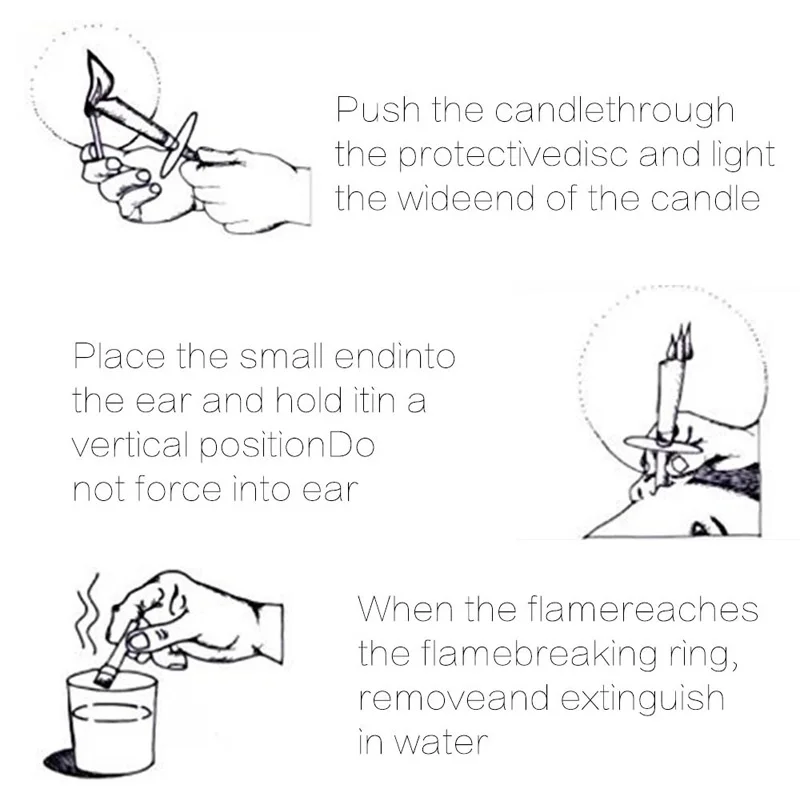 Push the candlethrough the protectivedisc and light the wideend of the candle

Place the small endinto the ear and hold itin a vertical positionDo not force into ear

When the flamereaches the flamebreaking ring, removeand extinguish in water