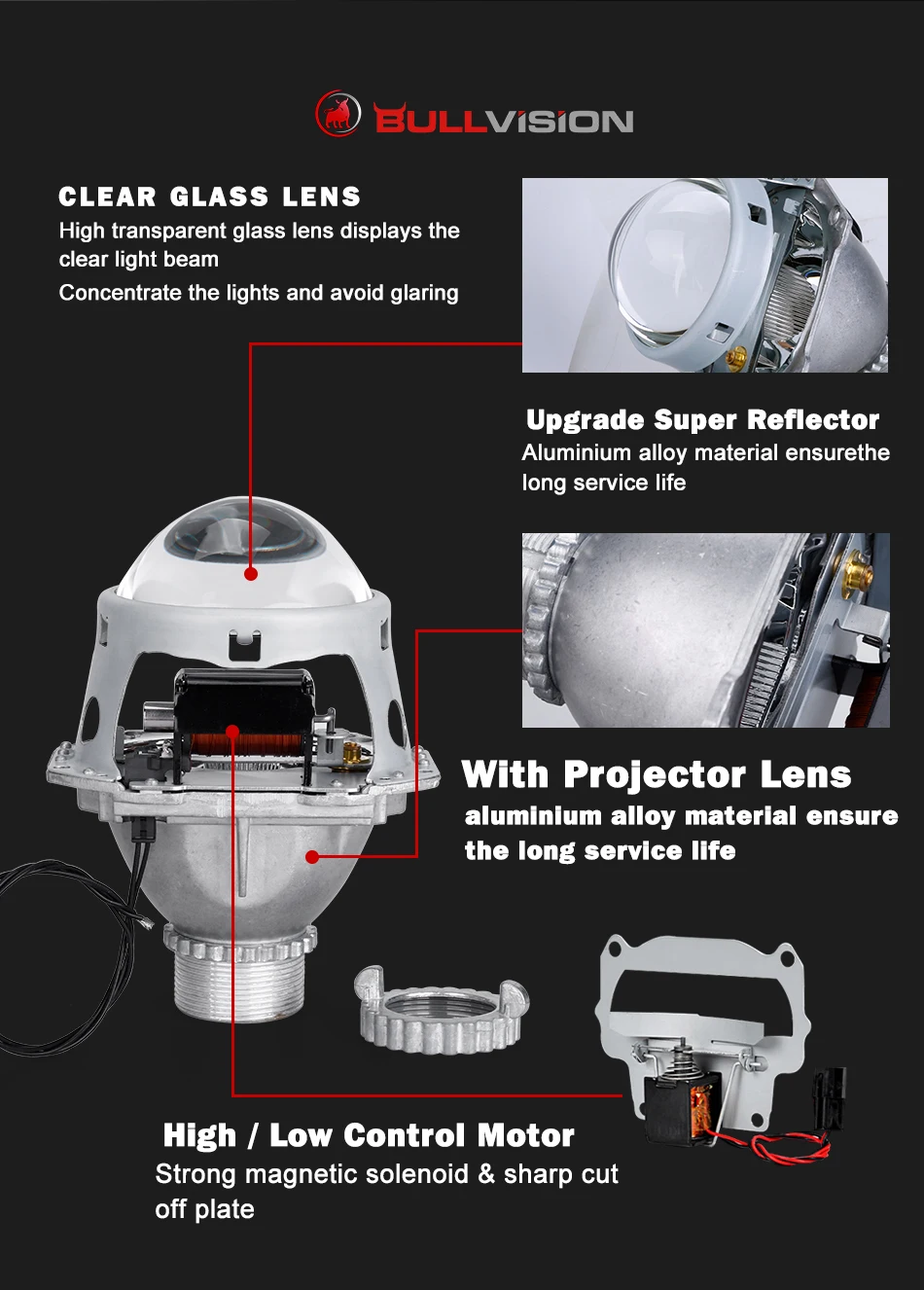 BULLVISION

CLEAR GLASS LENS
High transparent glass lens displays the clear light beam
Concentrate the lights and avoid glaring

Upgrade Super Reflector
Aluminium alloy material ensurethe long service life

With Projector Lens
aluminium alloy material ensure the long service life

High / Low Control Motor
Strong magnetic solenoid & sharp cut off plate