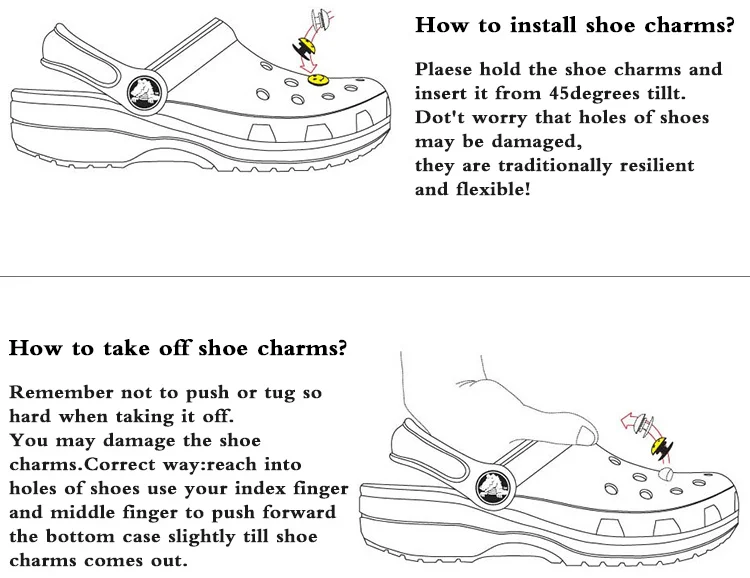 How to install shoe charms?

Plaese hold the shoe charms and insert it from 45degrees tillt. Dot't worry that holes of shoes may be damaged, they are traditionally resilient and flexible!

How to take off shoe charms?

Remember not to push or tug so hard when taking it off. You may damage the shoe charms.Correct way:reach into holes of shoes use your index finger and middle finger to push forward the bottom case slightly till shoe charms comes out.