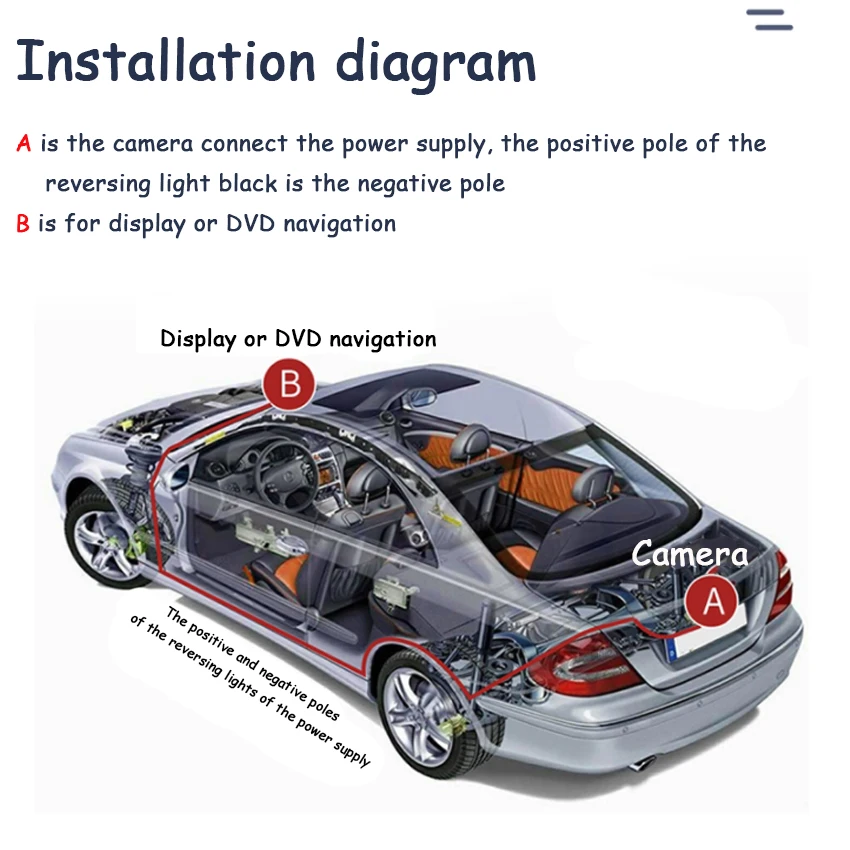 Installation diagram

A is the camera connect the power supply, the positive pole of the reversing light black is the negative pole

B is for display or DVD navigation

Display or DVD navigation

B

Camera

A

The positive and negative poles of the reversing lights of the power supply