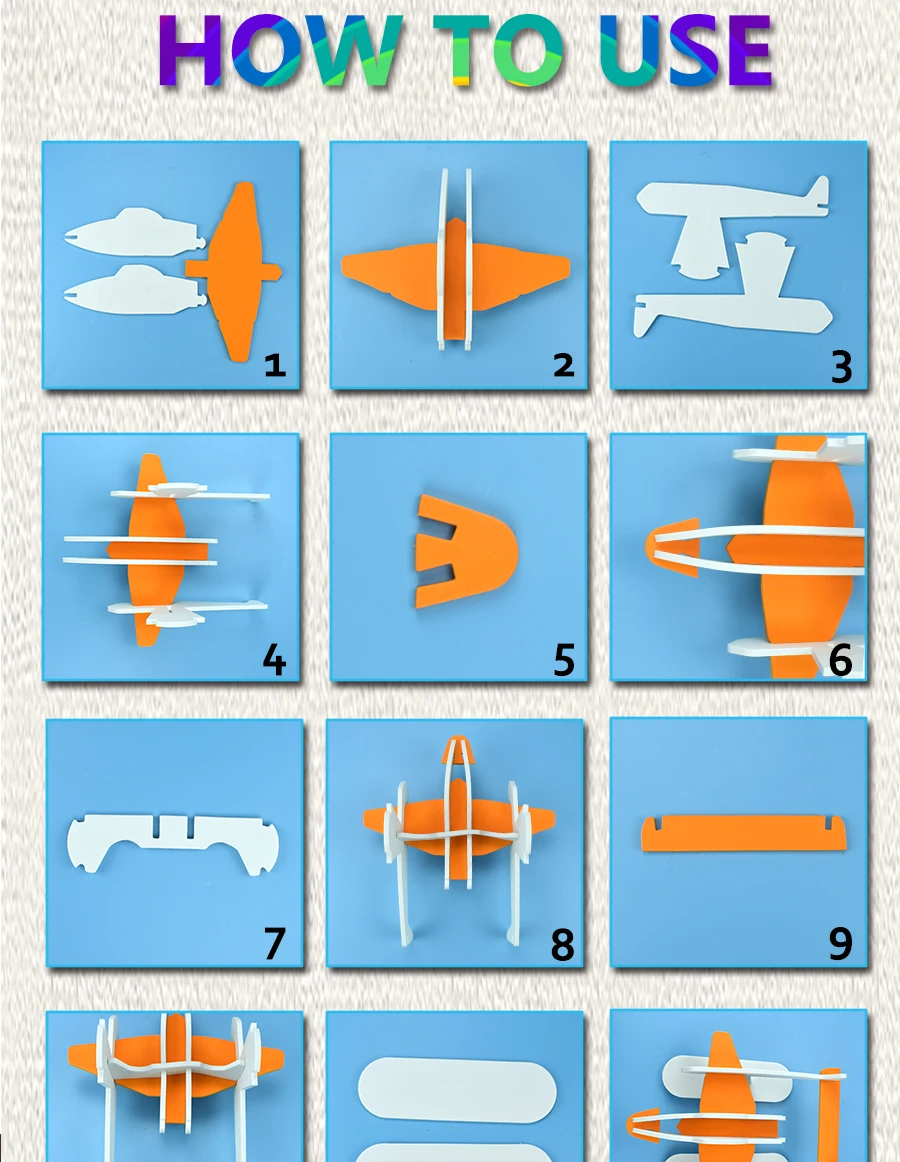 HOW TO USE

1

2

3

4

5

6

7

8

9