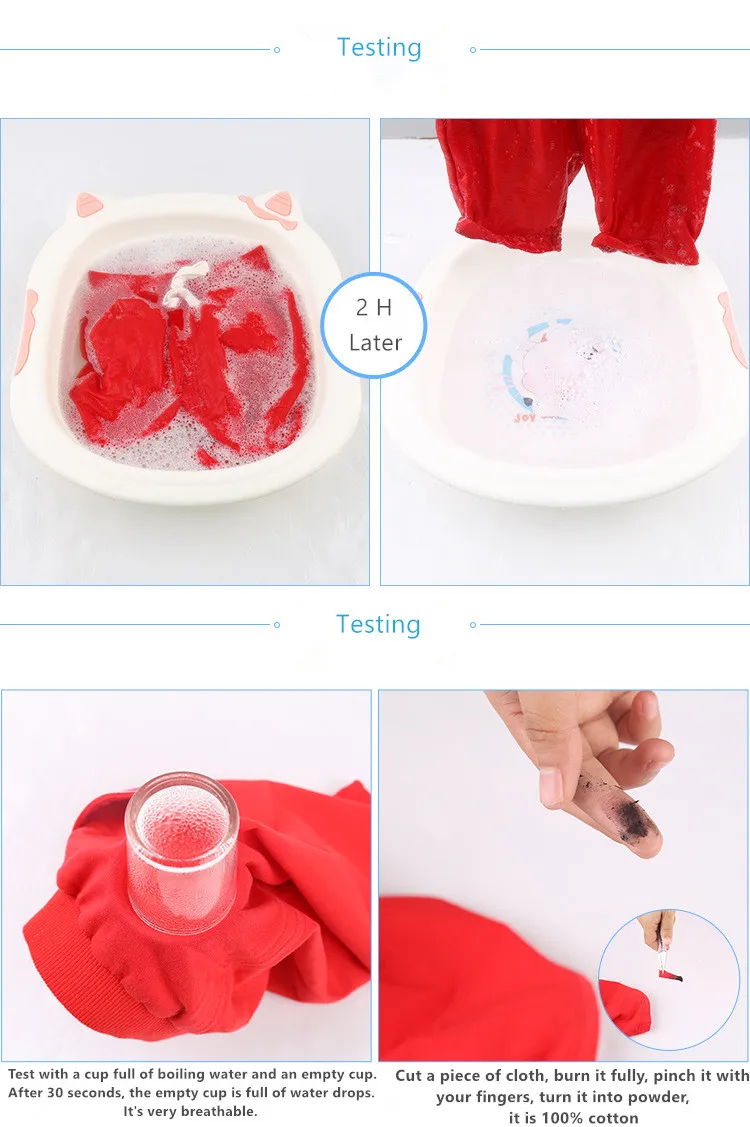 Testing

2 H Later

JOY

Testing

Test with a cup full of boiling water and an empty cup. After 30 seconds, the empty cup is full of water drops. It's very breathable.

Cut a piece of cloth, burn it fully, pinch it with your fingers, turn it into powder, it is 100% cotton