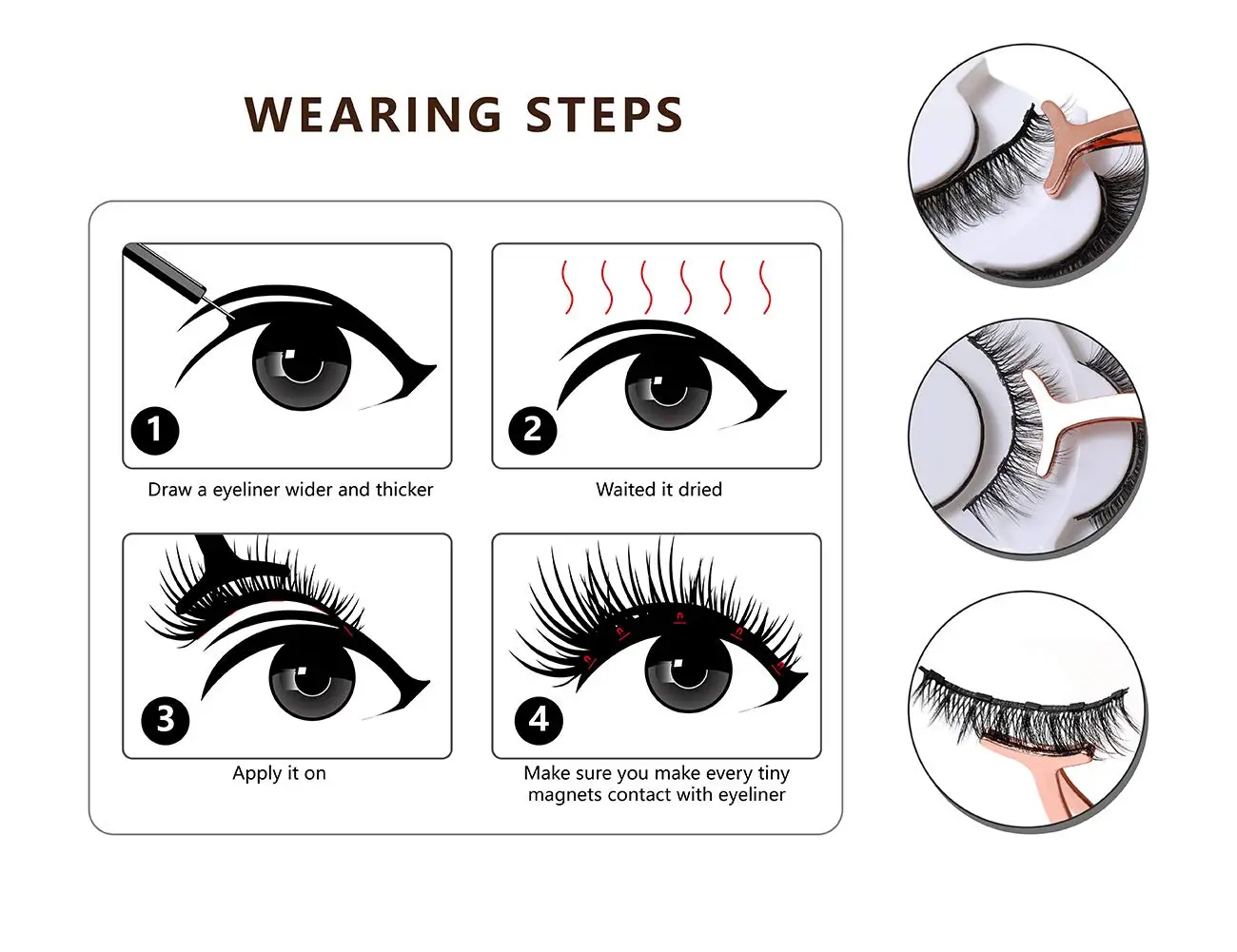 WEARING STEPS

1

Draw a eyeliner wider and thicker

2

Waited it dried

3

Apply it on

4

Make sure you make every tiny magnets contact with eyeliner