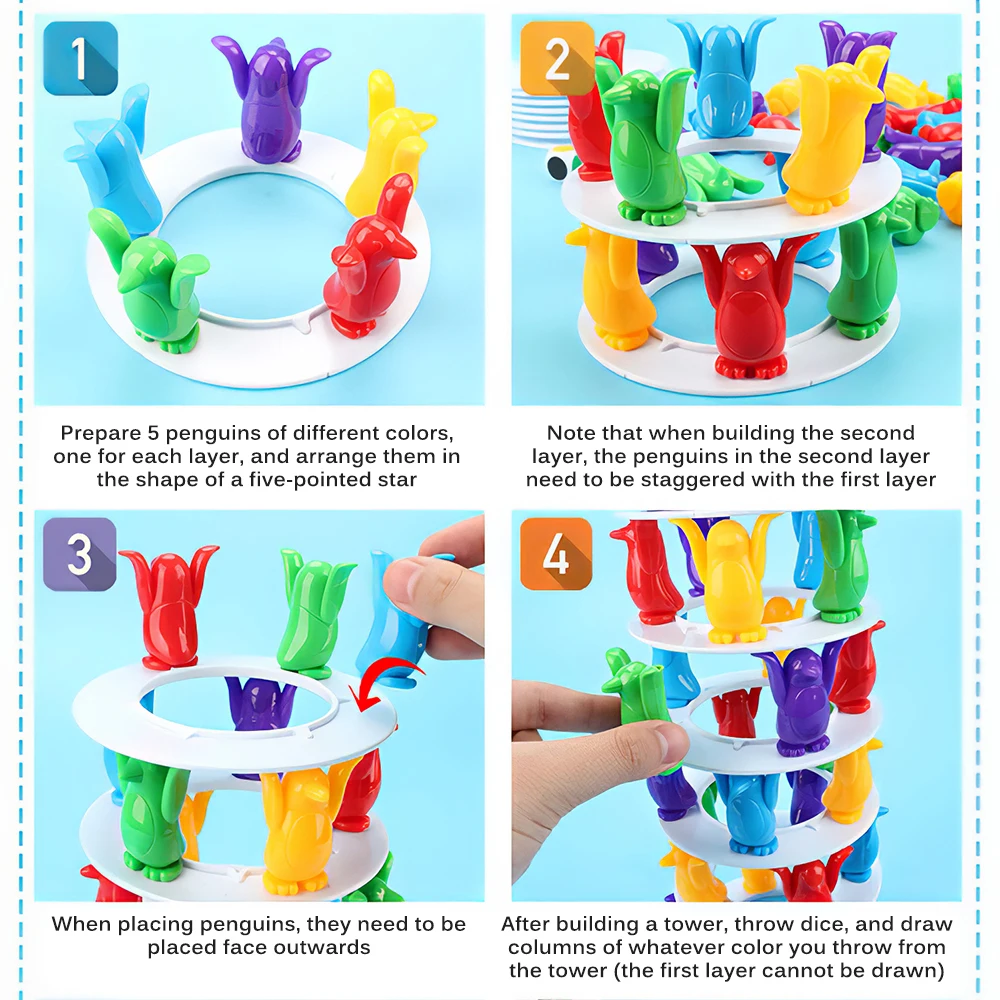 1

Prepare 5 penguins of different colors, one for each layer, and arrange them in the shape of a five-pointed star

2

Note that when building the second layer, the penguins in the second layer need to be staggered with the first layer

3

When placing penguins, they need to be placed face outwards

4

After building a tower, throw dice, and draw columns of whatever color you throw from the tower (the first layer cannot be drawn)