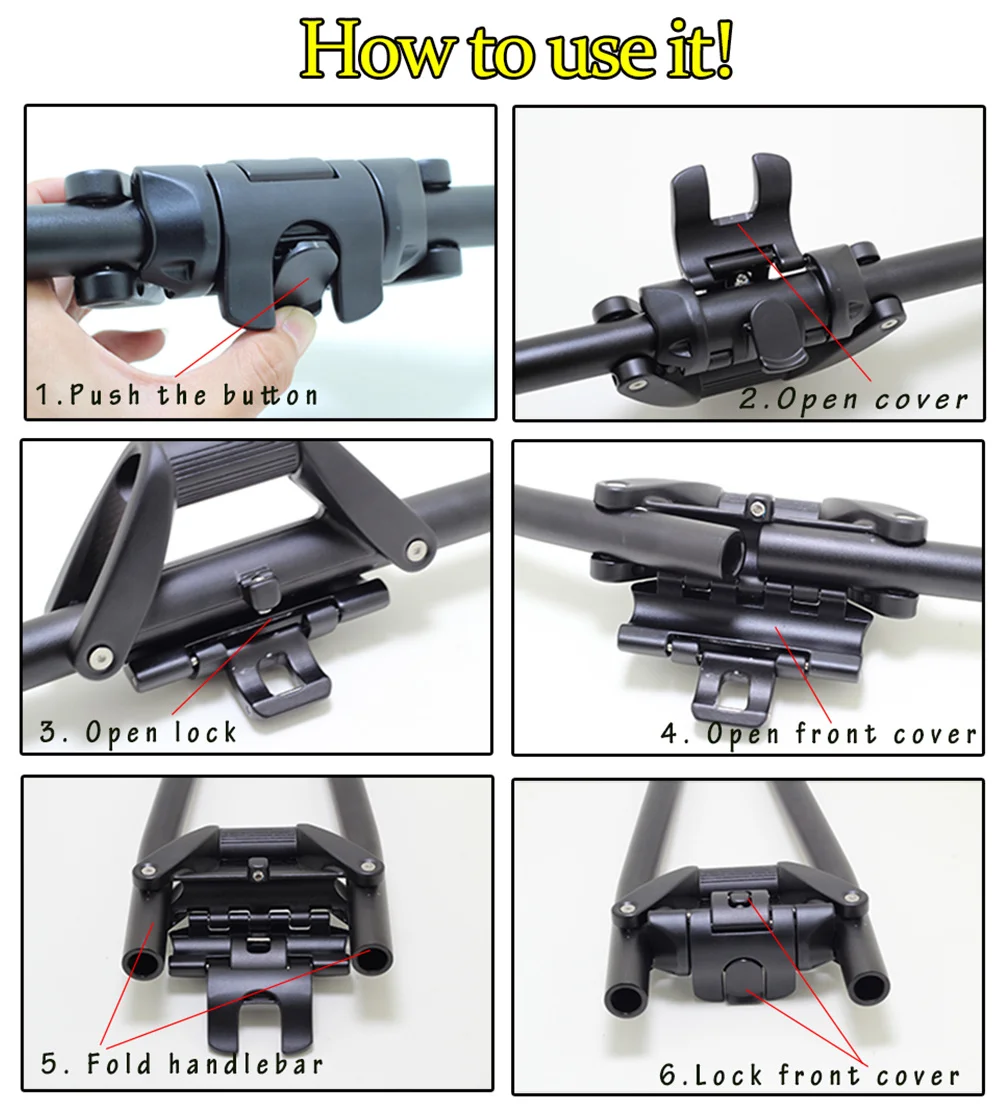 How to use it!

1.Push the button

2.Open cover

3. Open lock

4. Open front cover

5. Fold handlebar

6.Lock front cover