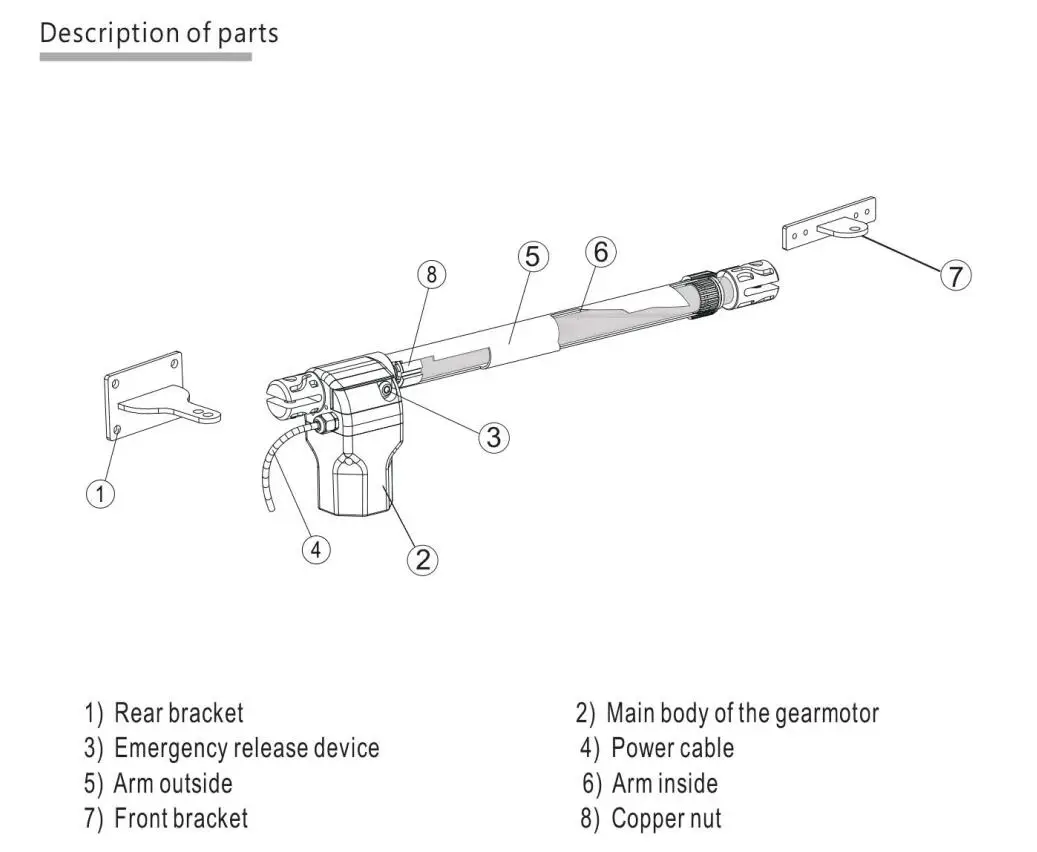 Description of parts

8
5
6
7
3
1
4
2

1) Rear bracket
3) Emergency release device
5) Arm outside
7) Front bracket

2) Main body of the gearmotor
4) Power cable
6) Arm inside
8) Copper nut