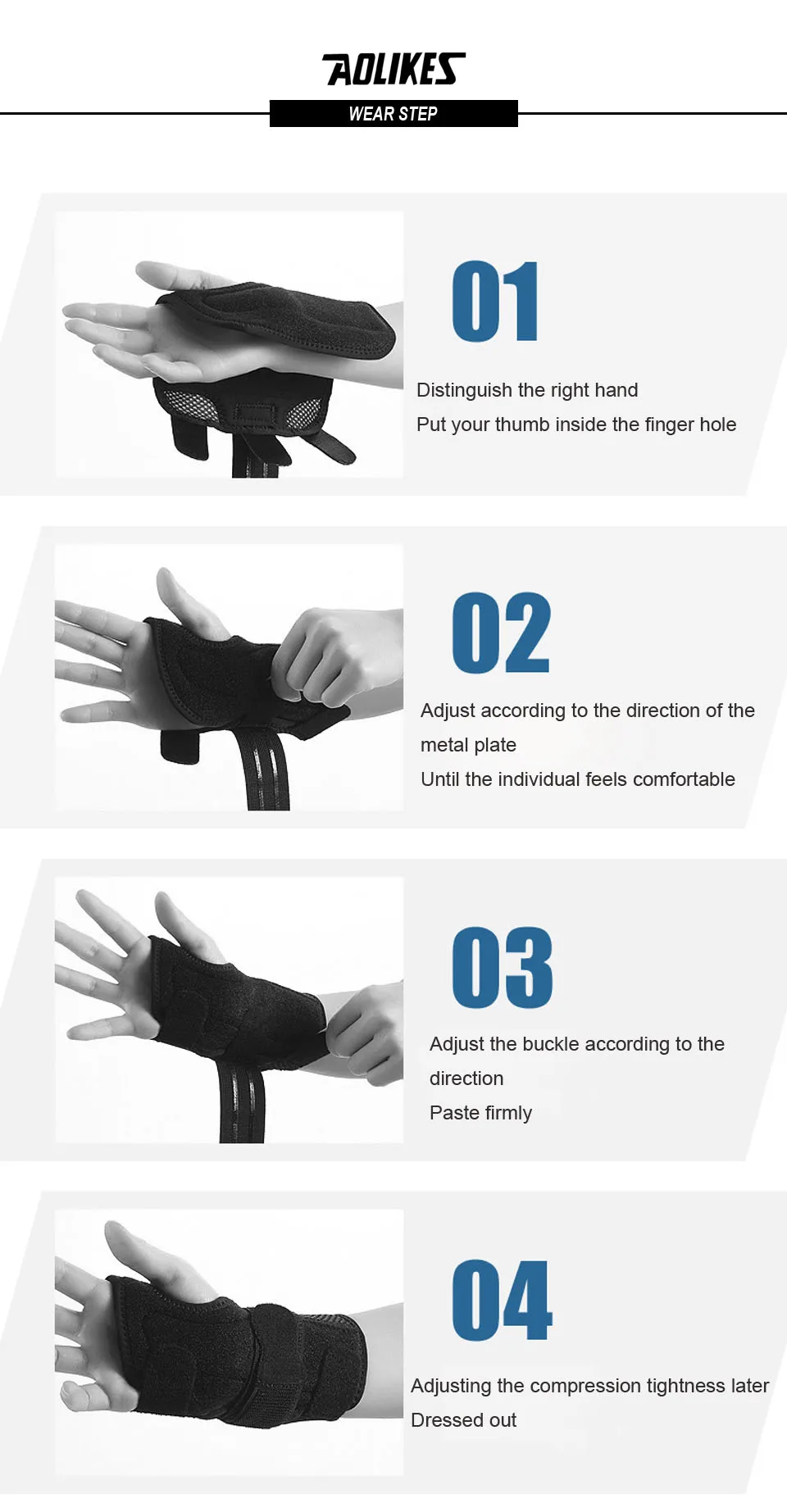 AOLIKES
WEAR STEP

01
Distinguish the right hand
Put your thumb inside the finger hole

02
Adjust according to the direction of the metal plate
Until the individual feels comfortable

03
Adjust the buckle according to the direction
Paste firmly

04
Adjusting the compression tightness later
Dressed out