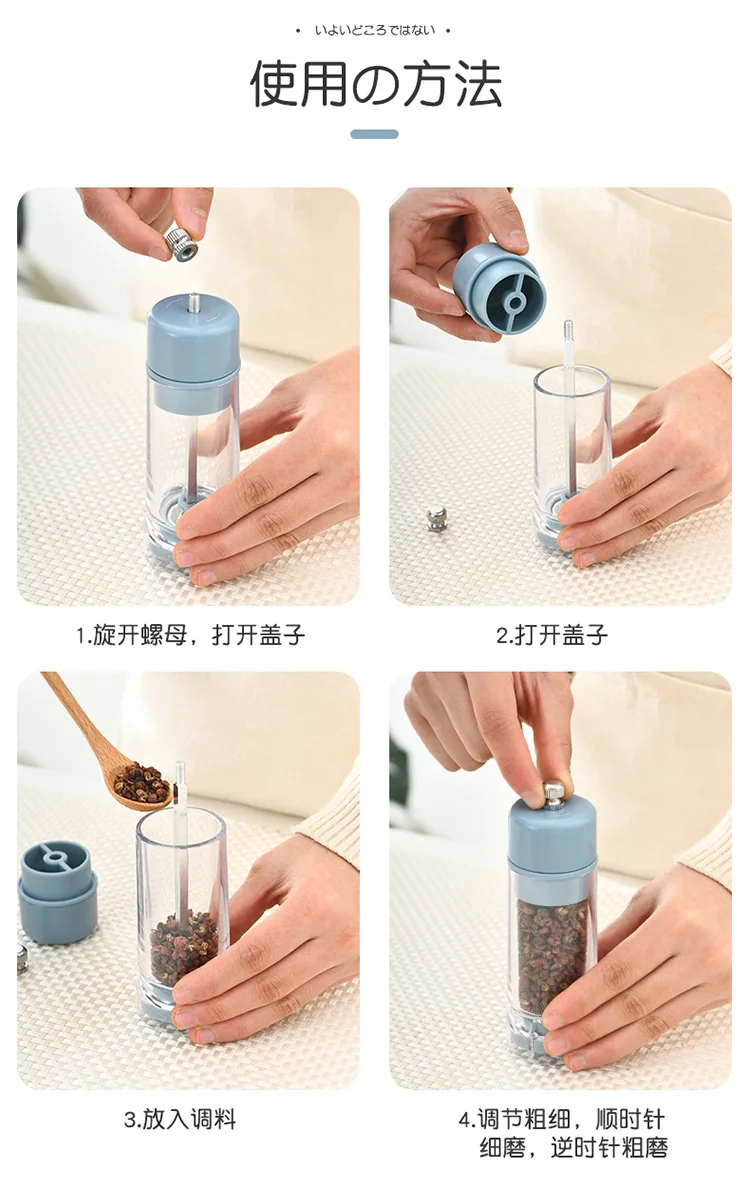 • いよいどころではない •

使用の方法

1.旋开螺母，打开盖子

2.打开盖子

3.放入调料

4.调节粗细，顺时针细磨，逆时针粗磨