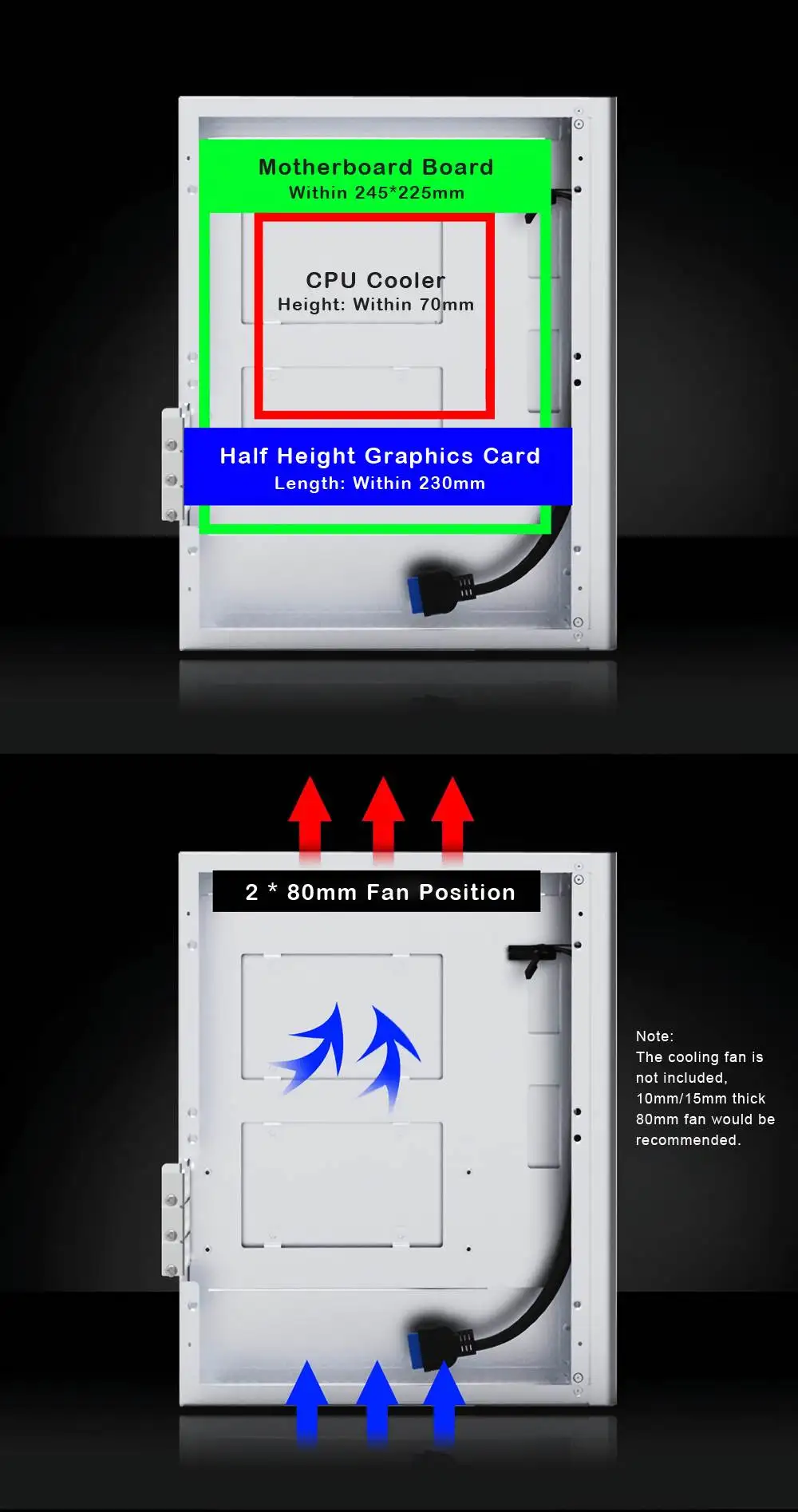 Motherboard Board
Within 245*225mm

CPU Cooler
Height: Within 70mm

Half Height Graphics Card
Length: Within 230mm

2 * 80mm Fan Position

Note:
The cooling fan is not included, 10mm/15mm thick 80mm fan would be recommended.