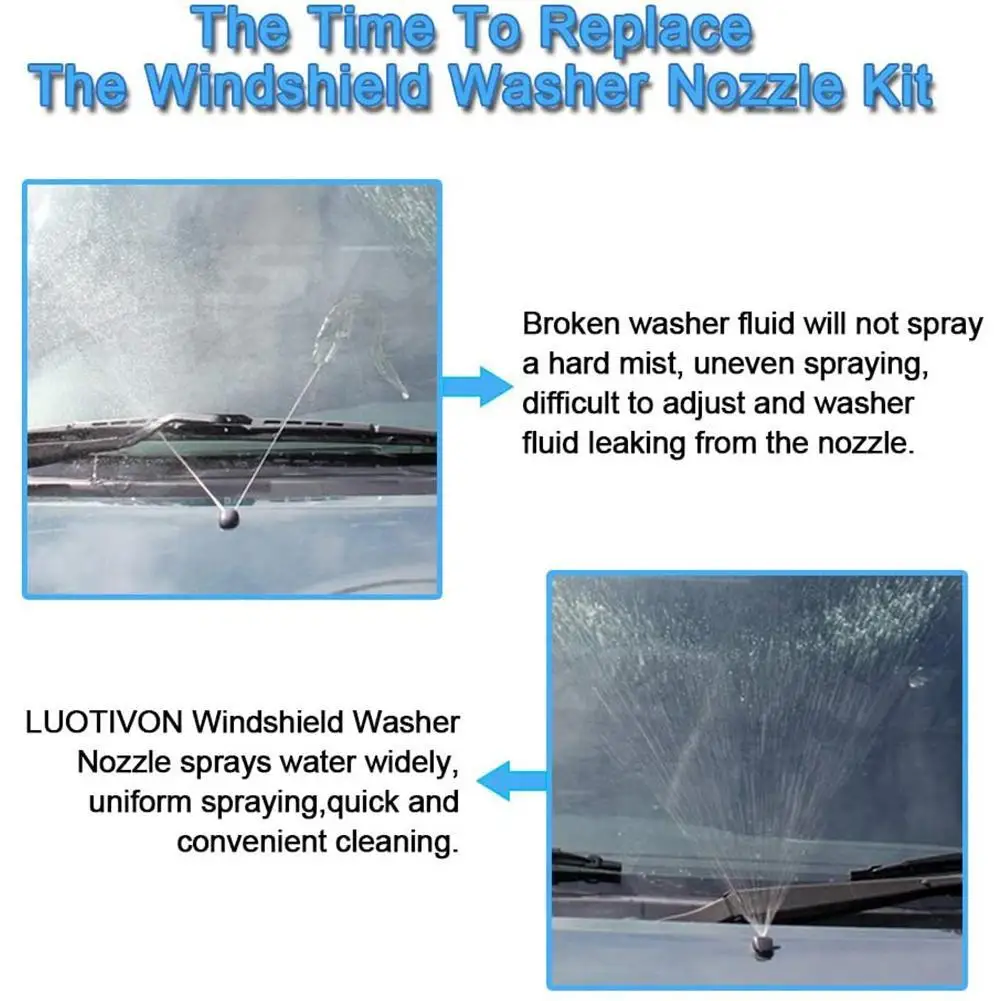 The Time To Replace
The Windshield Washer Nozzle Kit

Broken washer fluid will not spray a hard mist, uneven spraying, difficult to adjust and washer fluid leaking from the nozzle.

LUOTIVON Windshield Washer Nozzle sprays water widely, uniform spraying,quick and convenient cleaning.