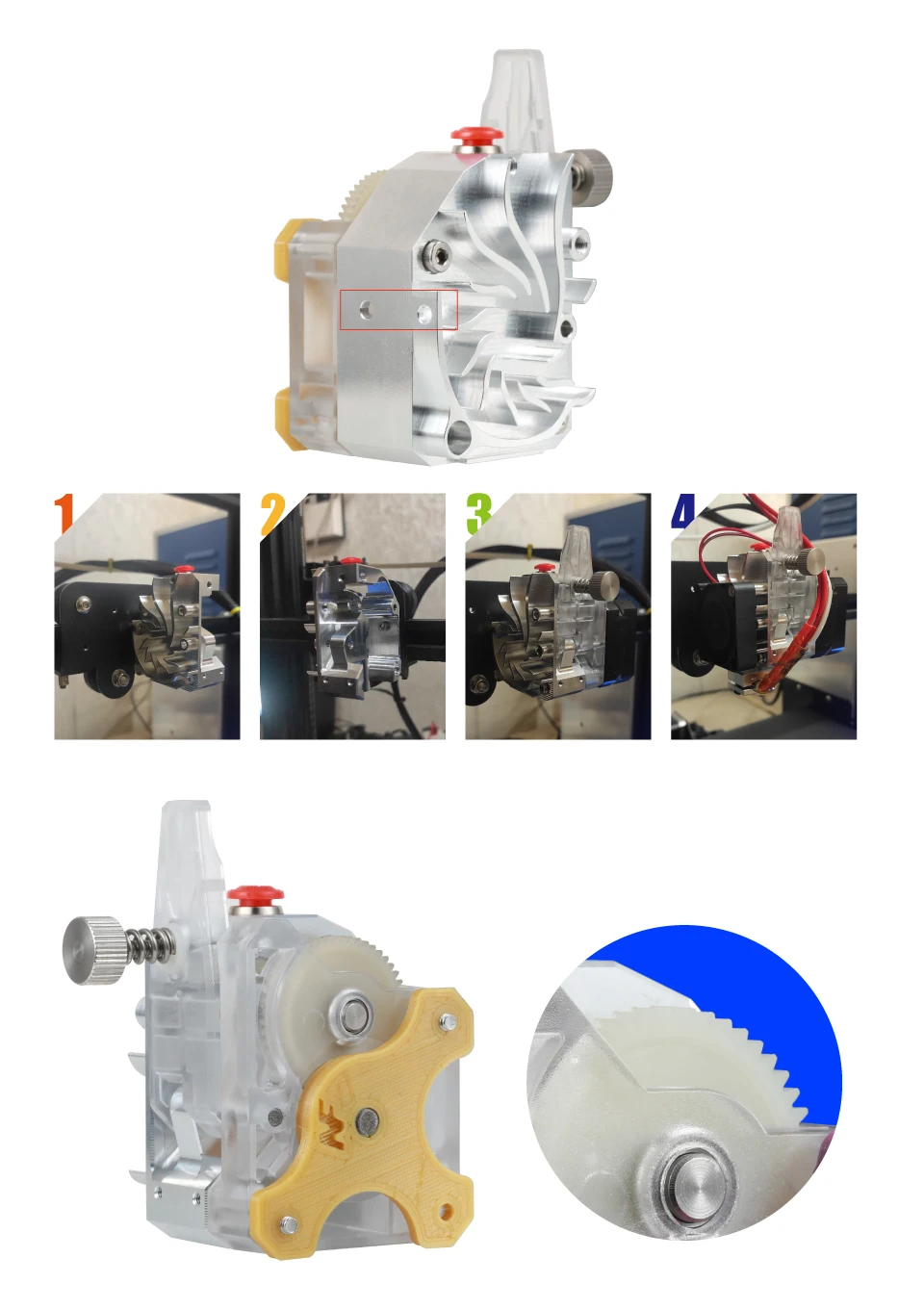 1

2

3

4