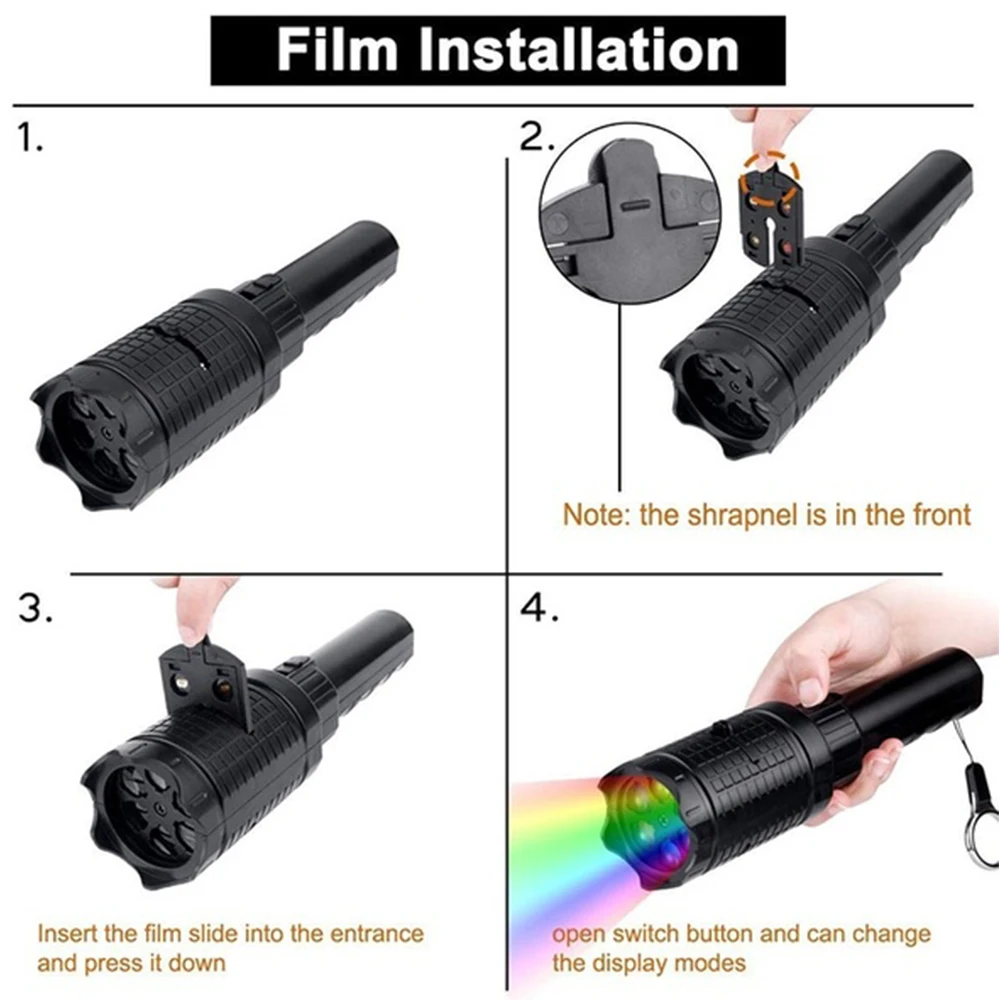 Film Installation

1.

2.

Note: the shrapnel is in the front

3.

Insert the film slide into the entrance and press it down

4.

open switch button and can change the display modes