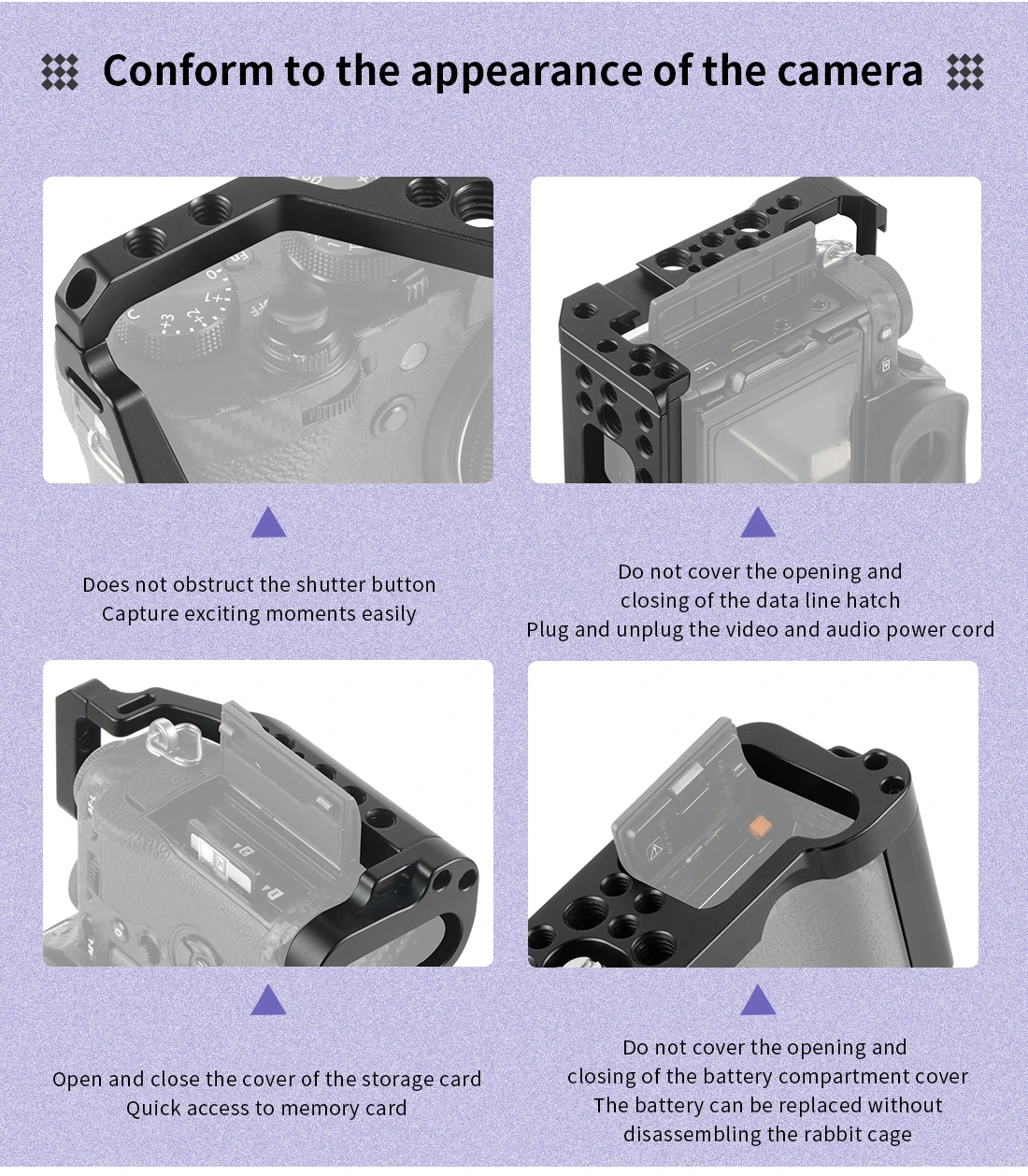 Conform to the appearance of the camera

Does not obstruct the shutter button
Capture exciting moments easily

Do not cover the opening and
closing of the data line hatch
Plug and unplug the video and audio power cord

Open and close the cover of the storage card
Quick access to memory card

Do not cover the opening and
closing of the battery compartment cover
The battery can be replaced without
disassembling the rabbit cage