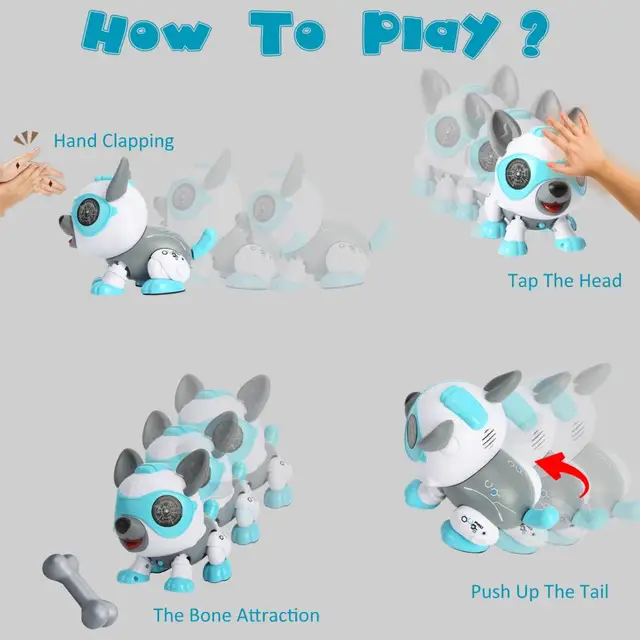 How To Play ?

Hand Clapping

Tap The Head

The Bone Attraction

Push Up The Tail