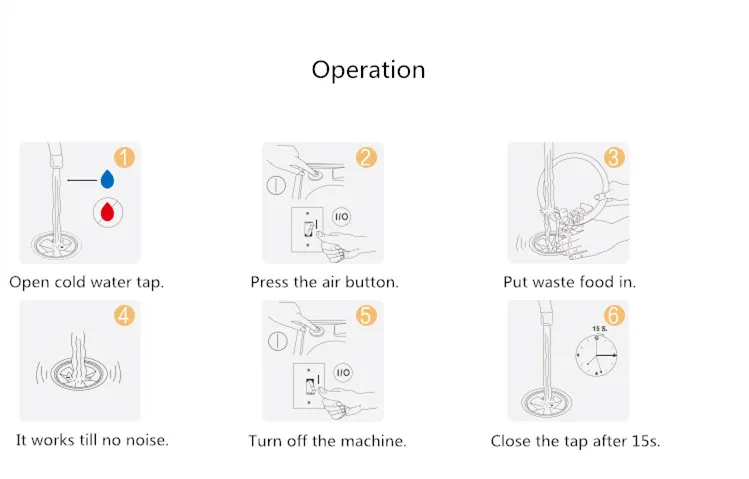 Operation

1

Open cold water tap.

2

I/O

Press the air button.

3

Put waste food in.

4

It works till no noise.

5

I/O

Turn off the machine.

6

15 S.

Close the tap after 15s.