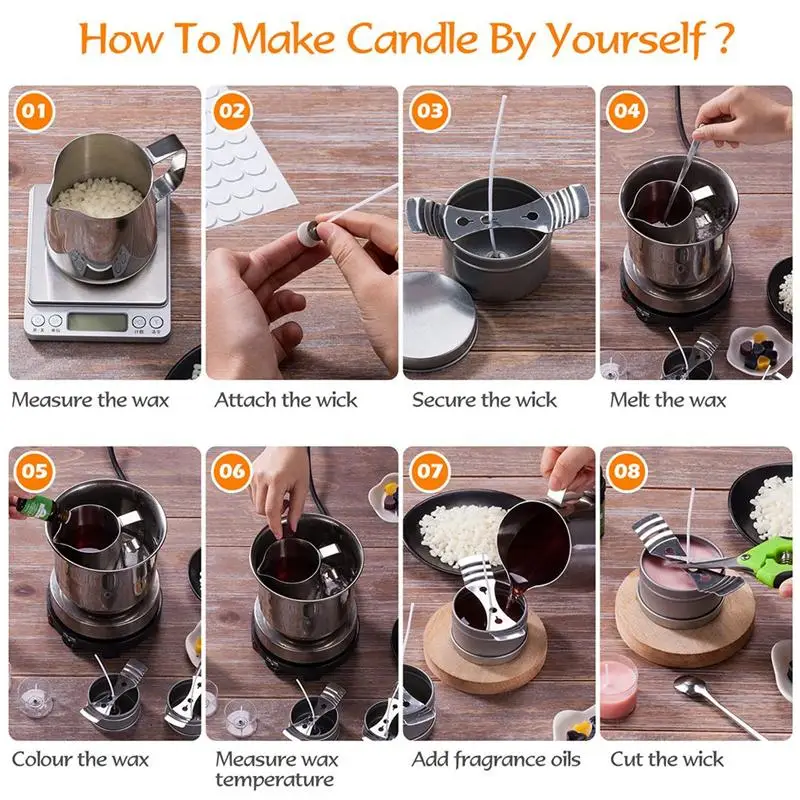 How To Make Candle By Yourself ?

01

Measure the wax

02

Attach the wick

03

Secure the wick

04

Melt the wax

05

Colour the wax

06

Measure wax temperature

07

Add fragrance oils

08

Cut the wick