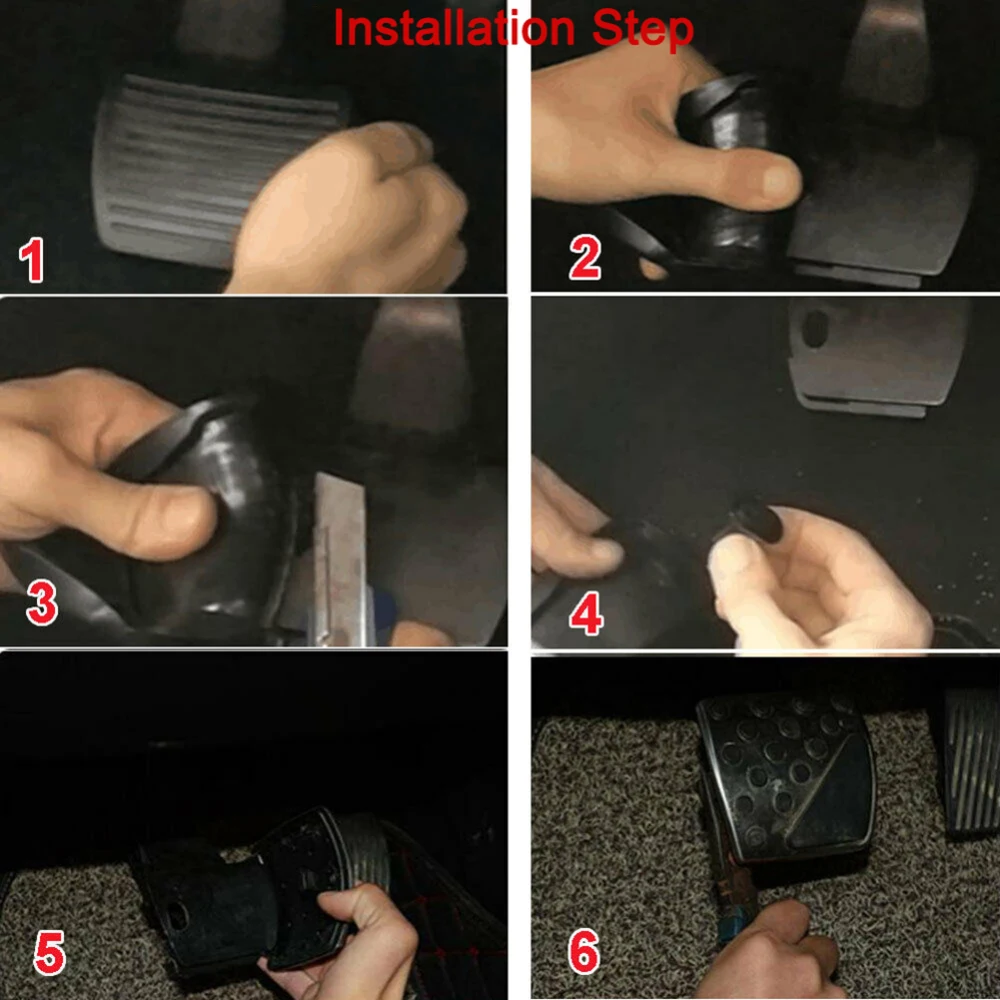 Installation Step

1

2

3

4

5

6