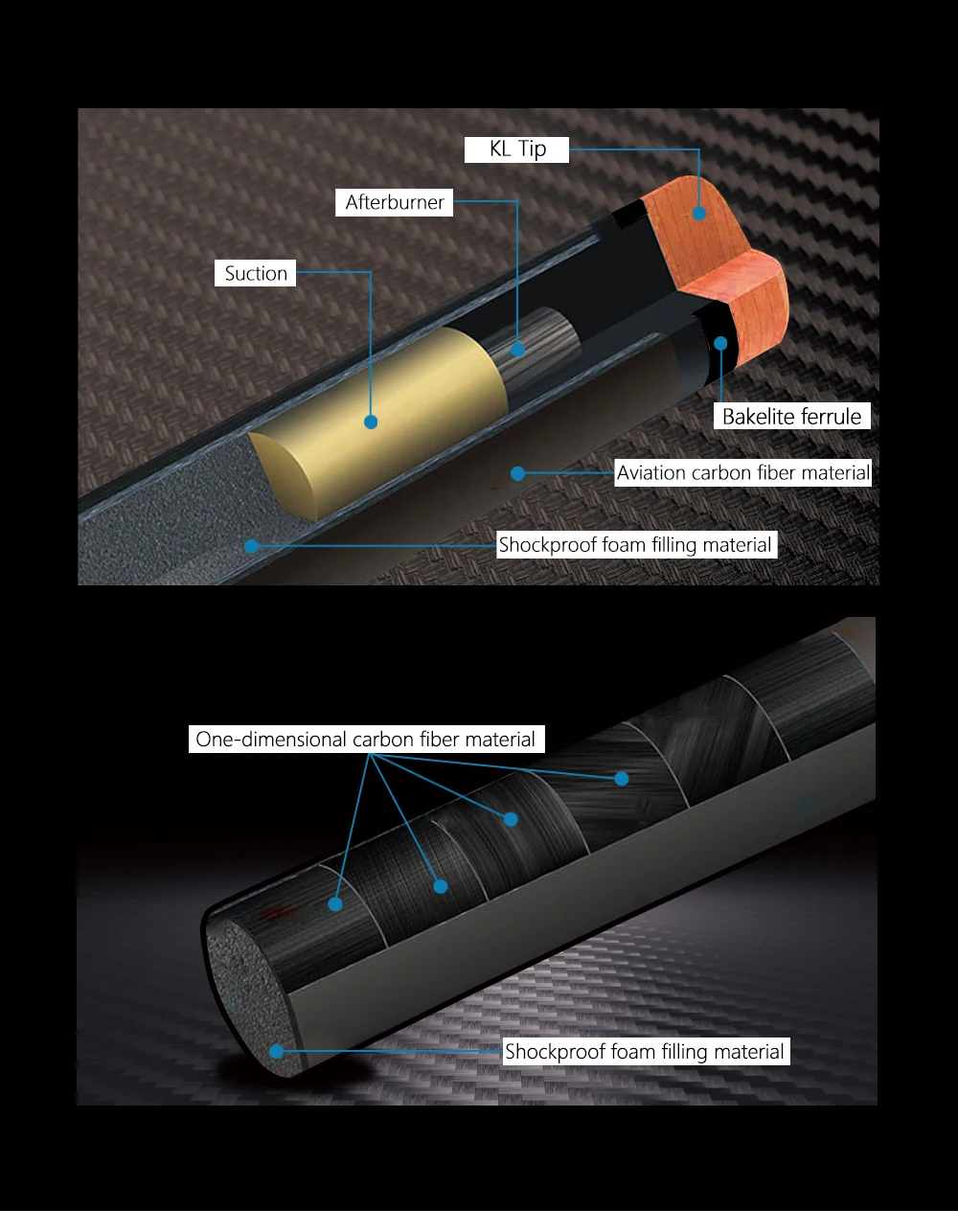 KL Tip

Afterburner

Suction

Bakelite ferrule

Aviation carbon fiber material

Shockproof foam filling material

One-dimensional carbon fiber material

Shockproof foam filling material