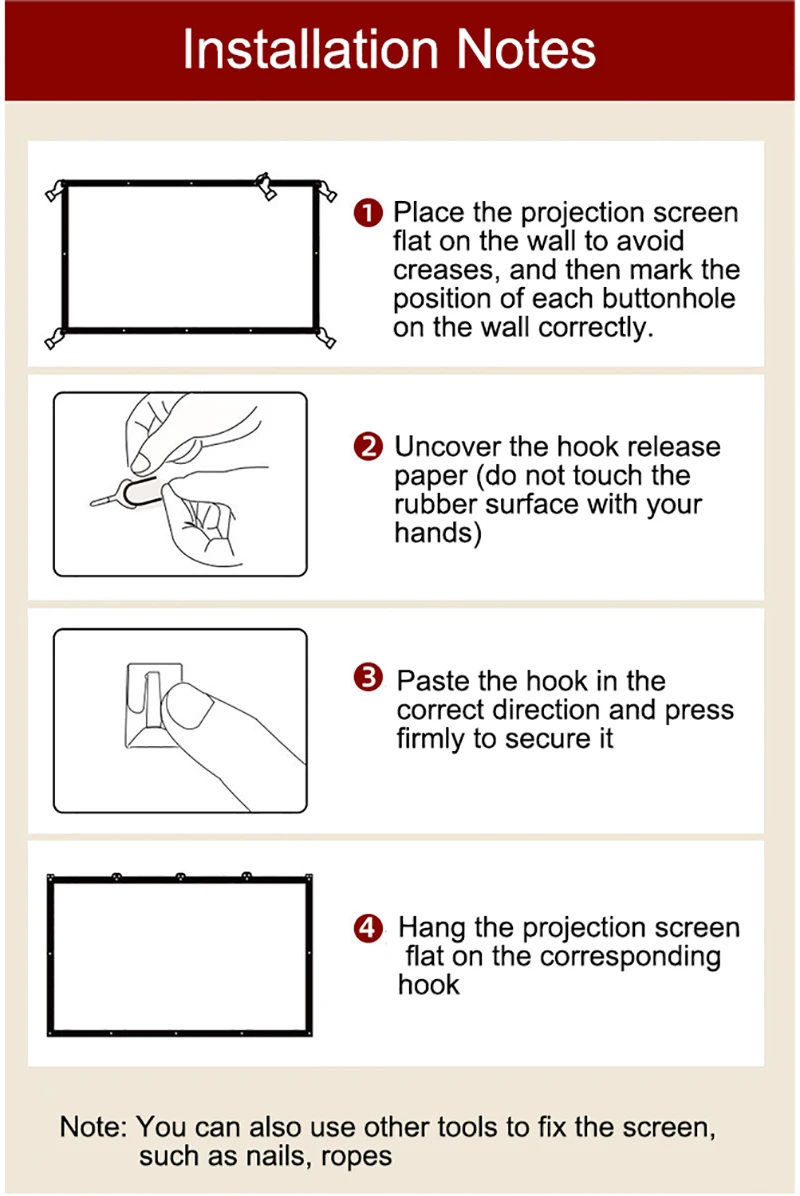 Installation Notes

1 Place the projection screen flat on the wall to avoid creases, and then mark the position of each buttonhole on the wall correctly.

2 Uncover the hook release paper (do not touch the rubber surface with your hands)

3 Paste the hook in the correct direction and press firmly to secure it

4 Hang the projection screen flat on the corresponding hook

Note: You can also use other tools to fix the screen, such as nails, ropes