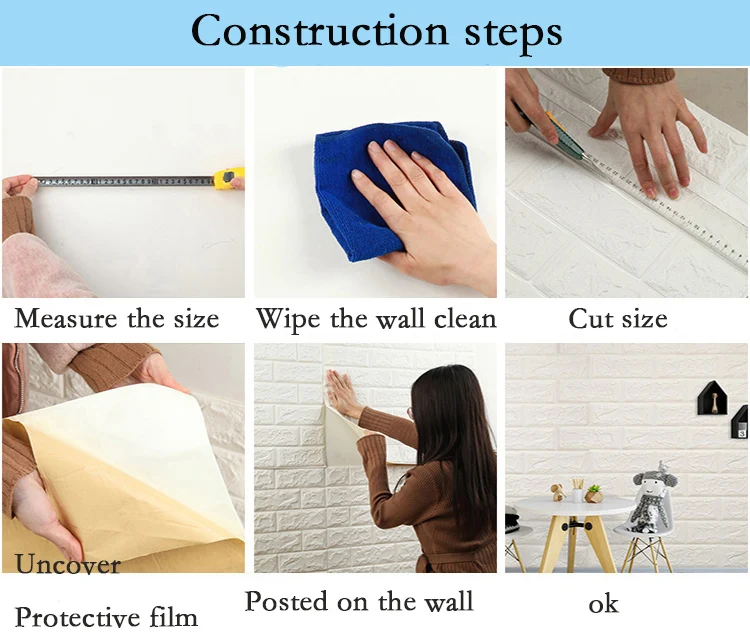 Construction steps

Measure the size

Wipe the wall clean

Cut size

Uncover

Protective film

Posted on the wall

ok