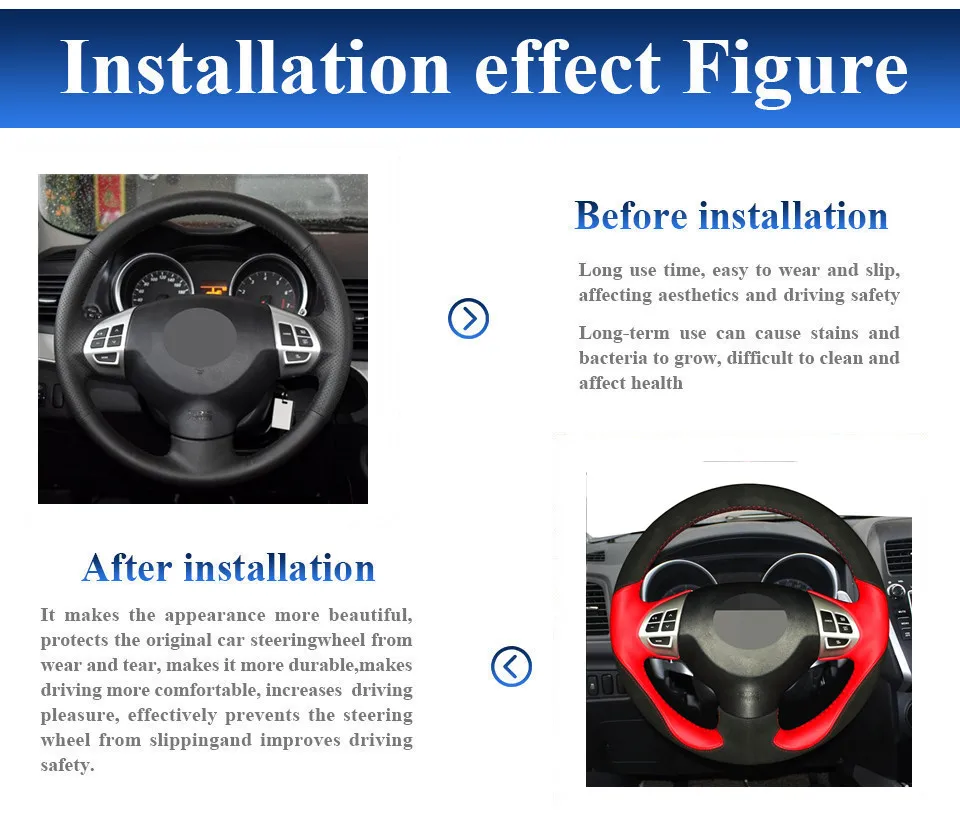 Installation effect Figure

Before installation

Long use time, easy to wear and slip, affecting aesthetics and driving safety

Long-term use can cause stains and bacteria to grow, difficult to clean and affect health

After installation

It makes the appearance more beautiful, protects the original car steeringwheel from wear and tear, makes it more durable,makes driving more comfortable, increases driving pleasure, effectively prevents the steering wheel from slippingand improves driving safety.