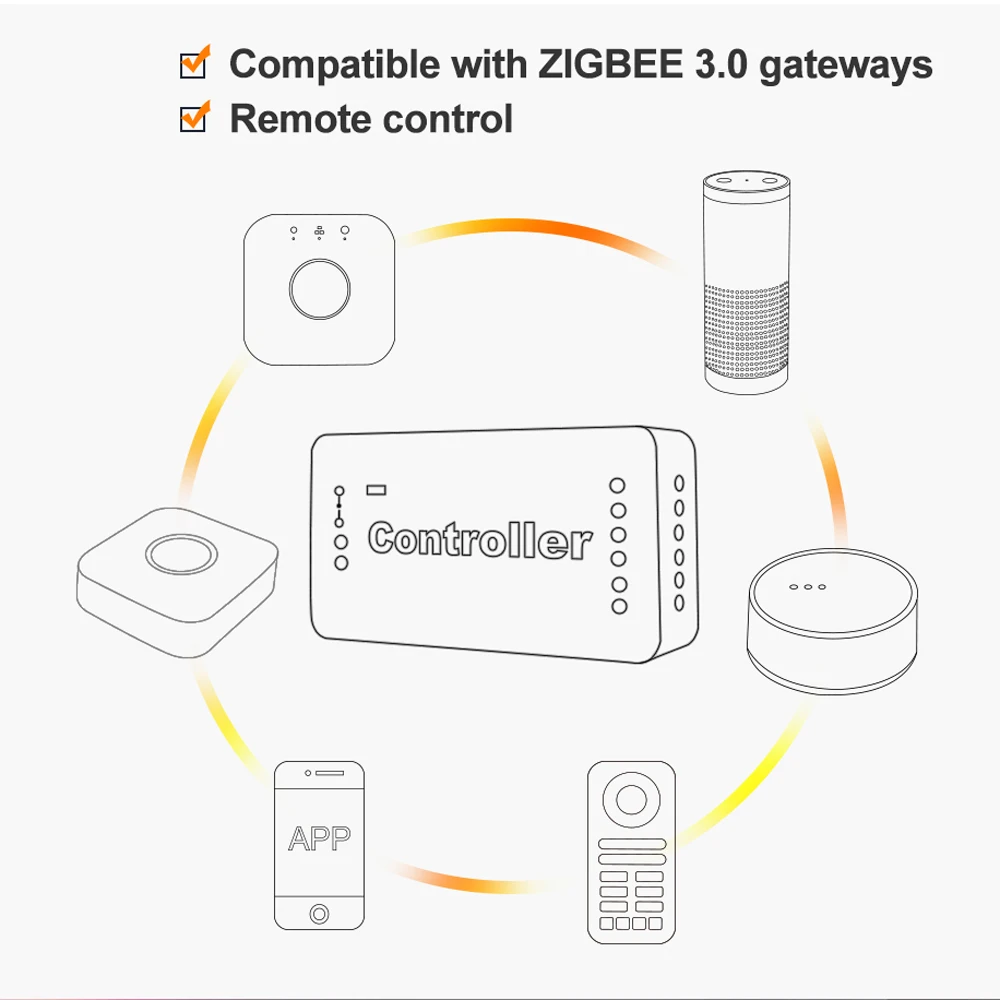 Compatible with ZIGBEE 3.0 gateways
Remote control

Controller

APP