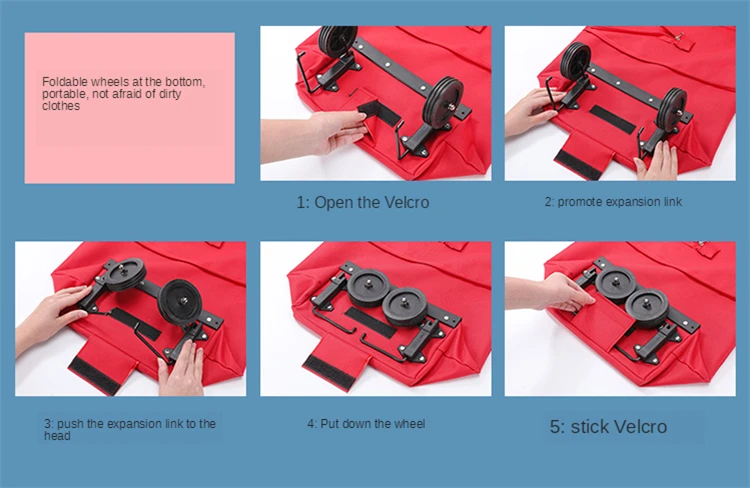 Foldable wheels at the bottom, portable, not afraid of dirty clothes

1: Open the Velcro

2: promote expansion link

3: push the expansion link to the head

4: Put down the wheel

5: stick Velcro