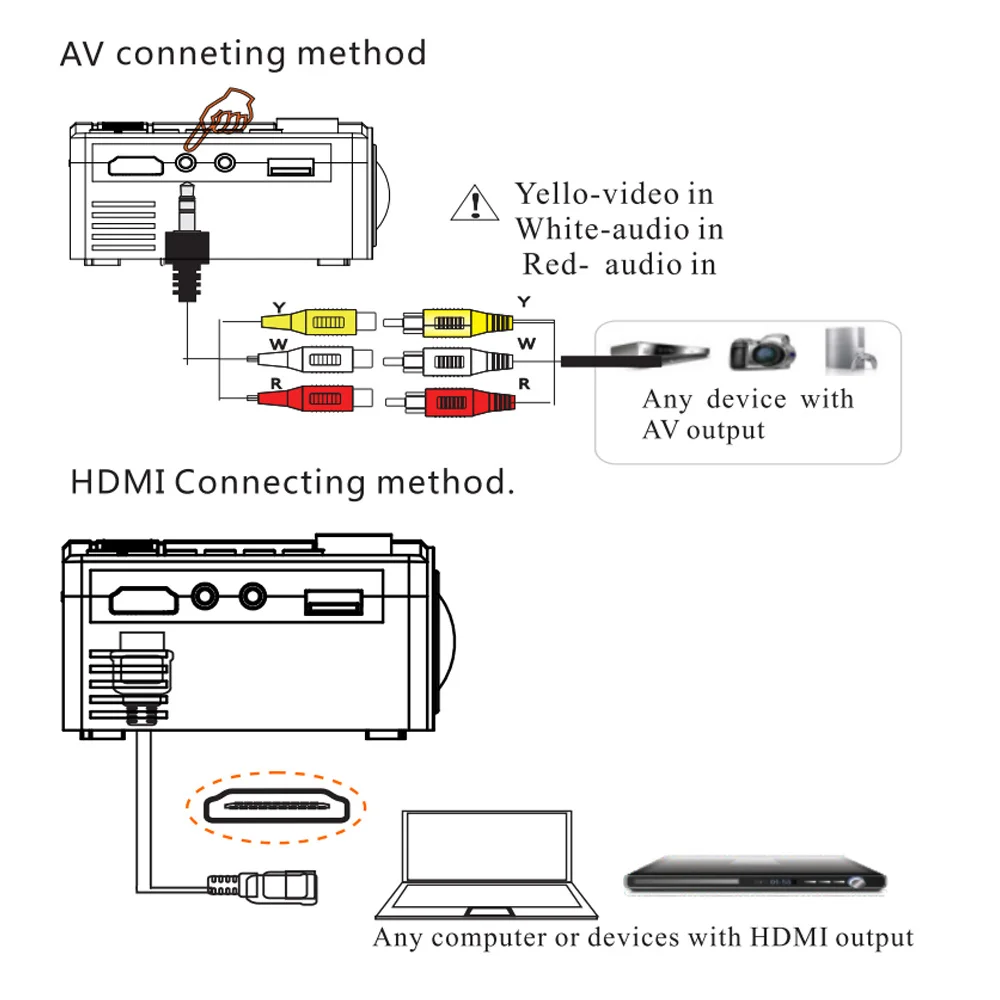 AV conneting method

Yello-video in
White-audio in
Red- audio in

Y
W
R
Y
W
R

Any device with AV output

HDMI Connecting method.

Any computer or devices with HDMI output