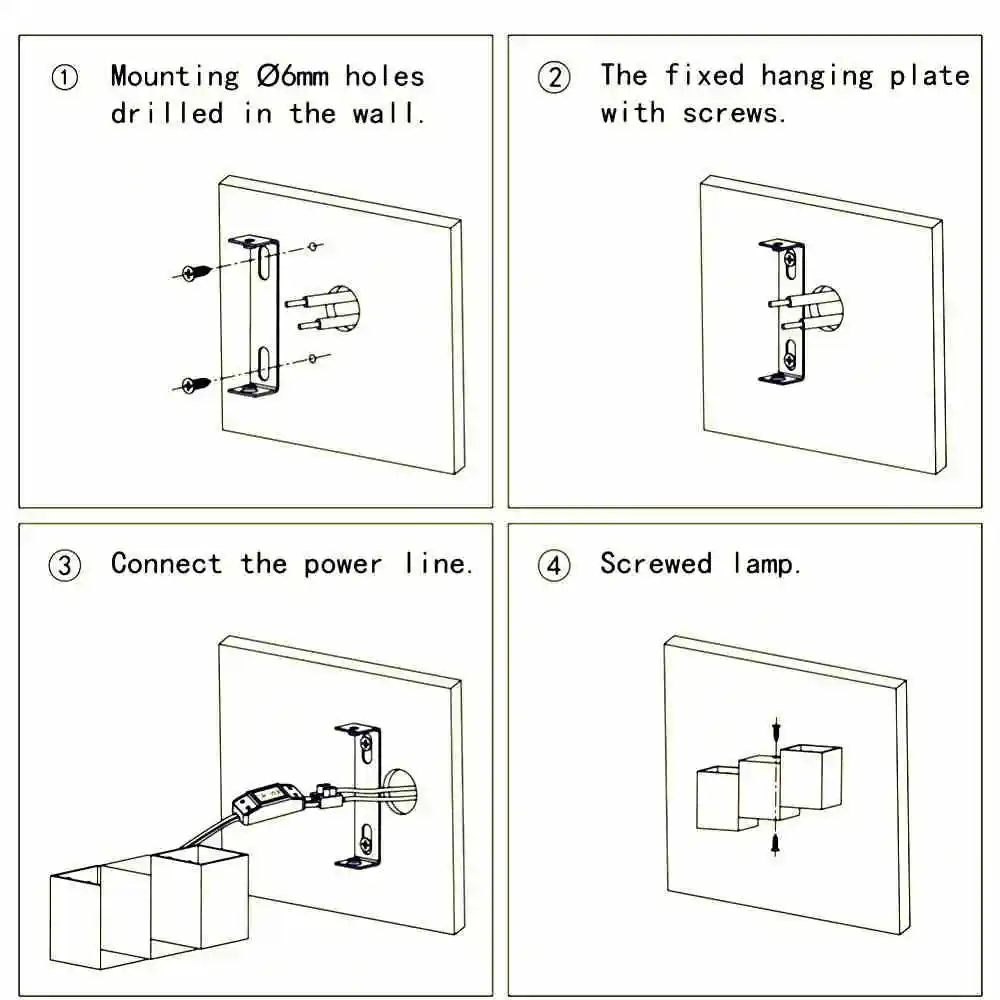 ① Mounting Ø6mm holes drilled in the wall.

② The fixed hanging plate with screws.

③ Connect the power line.

④ Screwed lamp.