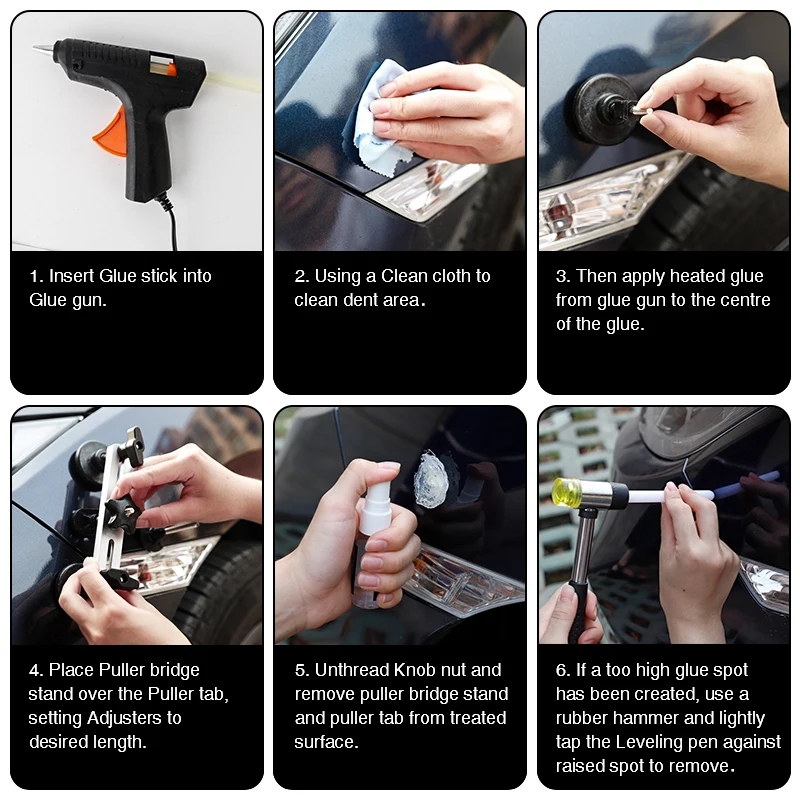 1. Insert Glue stick into Glue gun.

2. Using a Clean cloth to clean dent area.

3. Then apply heated glue from glue gun to the centre of the glue.

4. Place Puller bridge stand over the Puller tab, setting Adjusters to desired length.

5. Unthread Knob nut and remove puller bridge stand and puller tab from treated surface.

6. If a too high glue spot has been created, use a rubber hammer and lightly tap the Leveling pen against raised spot to remove.