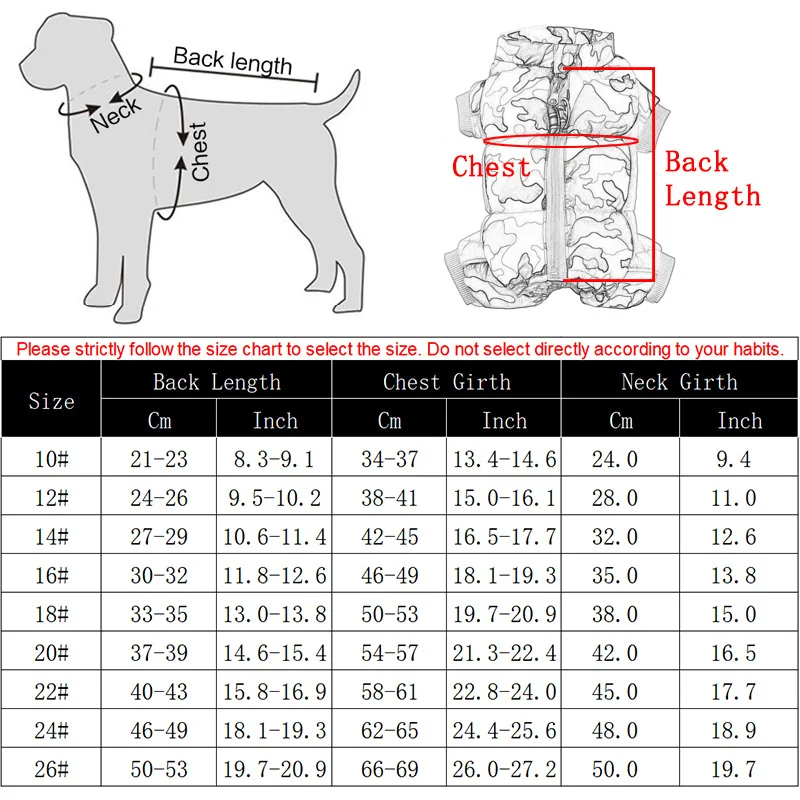 Back length
Neck
Chest

Chest
Back Length

Please strictly follow the size chart to select the size. Do not select directly according to your habits.

| Size | Back Length Cm | Back Length Inch | Chest Girth Cm | Chest Girth Inch | Neck Girth Cm | Neck Girth Inch |
|---|---|---|---|---|---|---|
| 10# | 21-23 | 8.3-9.1 | 34-37 | 13.4-14.6 | 24.0 | 9.4 |
| 12# | 24-26 | 9.5-10.2 | 38-41 | 15.0-16.1 | 28.0 | 11.0 |
| 14# | 27-29 | 10.6-11.4 | 42-45 | 16.5-17.7 | 32.0 | 12.6 |
| 16# | 30-32 | 11.8-12.6 | 46-49 | 18.1-19.3 | 35.0 | 13.8 |
| 18# | 33-35 | 13.0-13.8 | 50-53 | 19.7-20.9 | 38.0 | 15.0 |
| 20# | 37-39 | 14.6-15.4 | 54-57 | 21.3-22.4 | 42.0 | 16.5 |
| 22# | 40-43 | 15.8-16.9 | 58-61 | 22.8-24.0 | 45.0 | 17.7 |
| 24# | 46-49 | 18.1-19.3 | 62-65 | 24.4-25.6 | 48.0 | 18.9 |
| 26# | 50-53 | 19.7-20.9 | 66-69 | 26.0-27.2 | 50.0 | 19.7 |