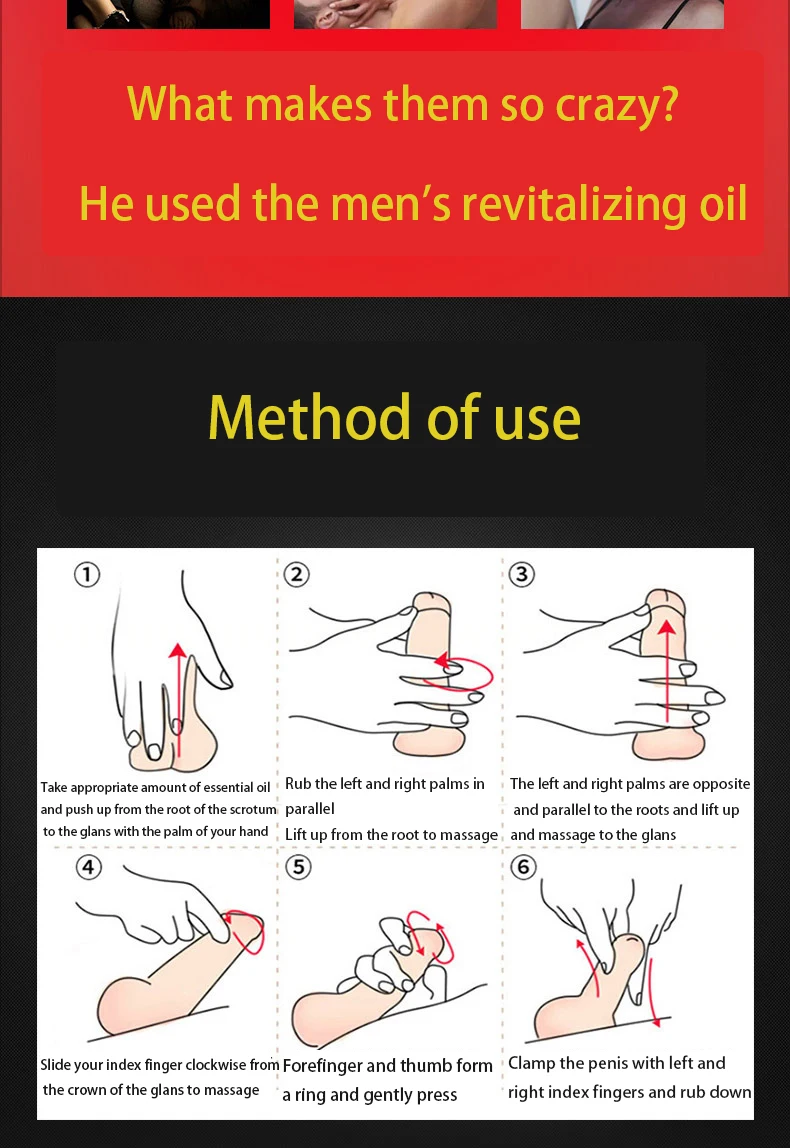 What makes them so crazy?

He used the men's revitalizing oil

Method of use

①
Take appropriate amount of essential oil and push up from the root of the scrotum to the glans with the palm of your hand

②
Rub the left and right palms in parallel
Lift up from the root to massage

③
The left and right palms are opposite and parallel to the roots and lift up and massage to the glans

④
Slide your index finger clockwise from the crown of the glans to massage

⑤
Forefinger and thumb form a ring and gently press

⑥
Clamp the penis with left and right index fingers and rub down