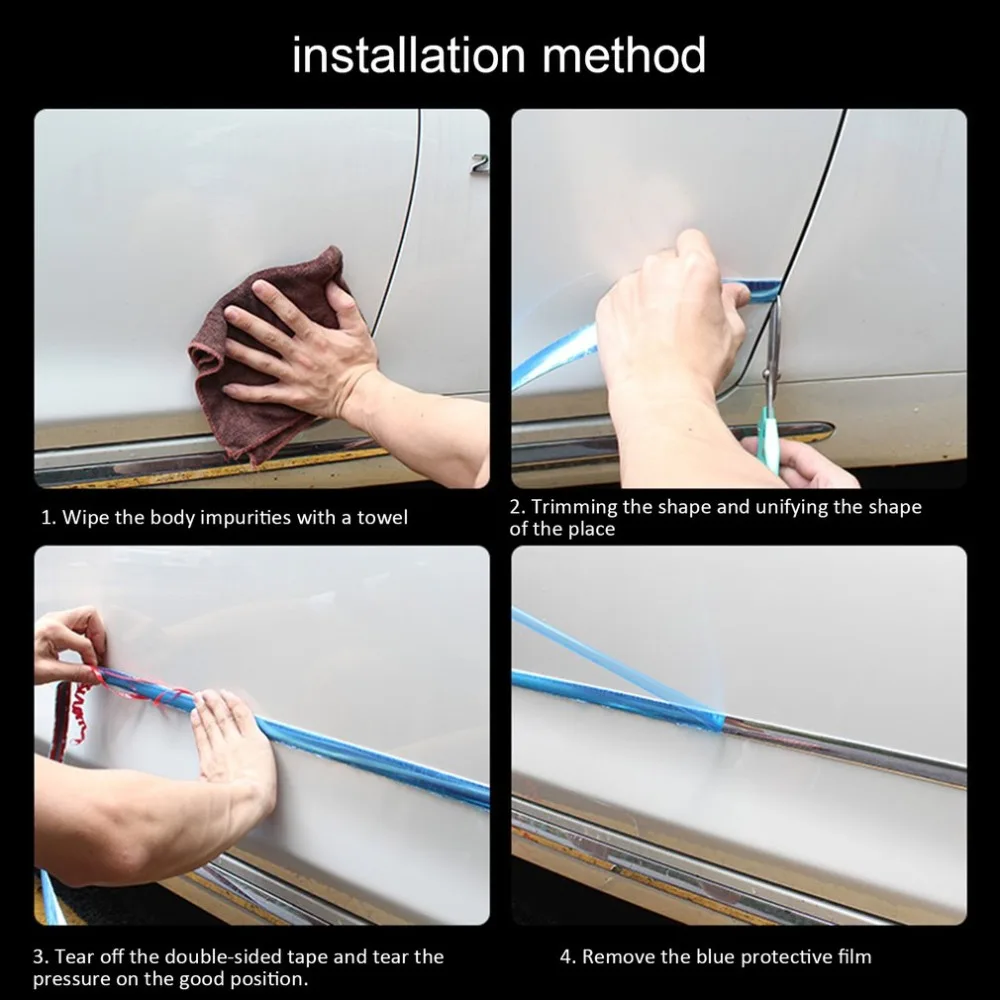 installation method

1. Wipe the body impurities with a towel

2. Trimming the shape and unifying the shape of the place

3. Tear off the double-sided tape and tear the pressure on the good position.

4. Remove the blue protective film