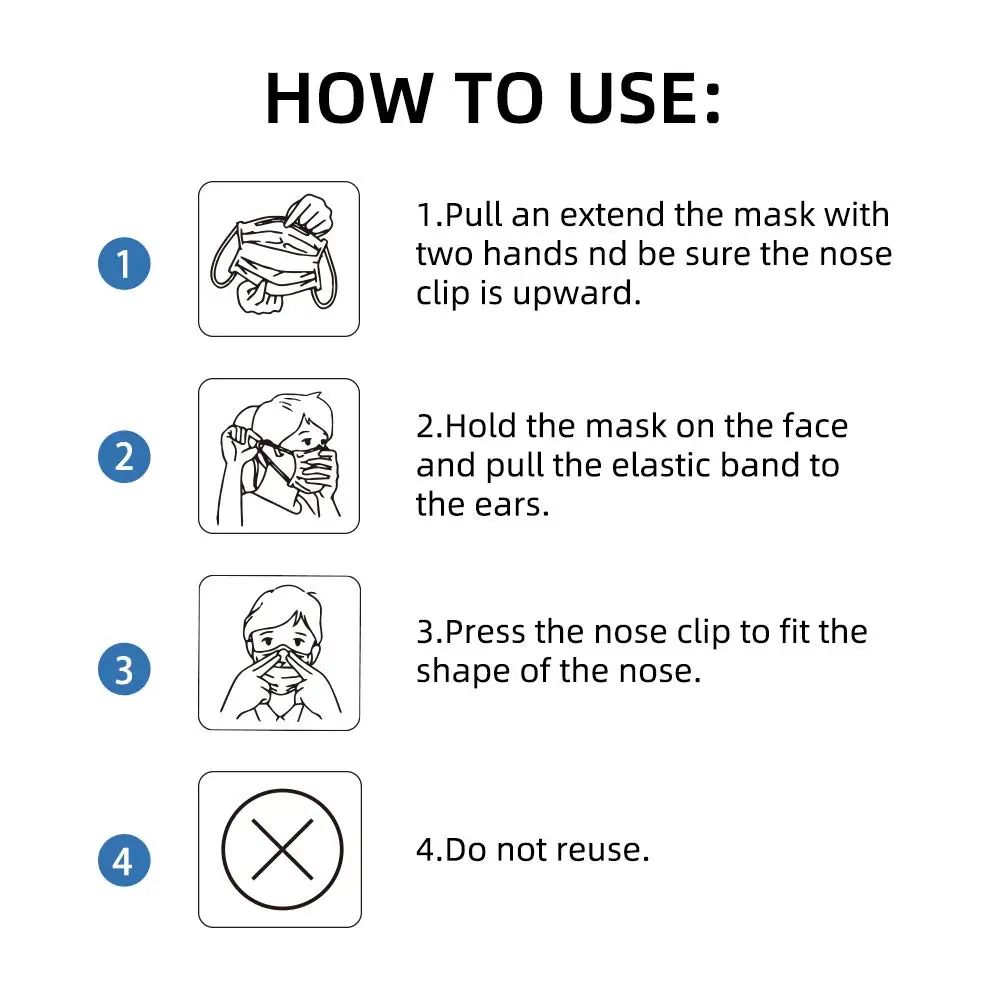 HOW TO USE:

1

1.Pull an extend the mask with two hands nd be sure the nose clip is upward.

2

2.Hold the mask on the face and pull the elastic band to the ears.

3

3.Press the nose clip to fit the shape of the nose.

4

4.Do not reuse.