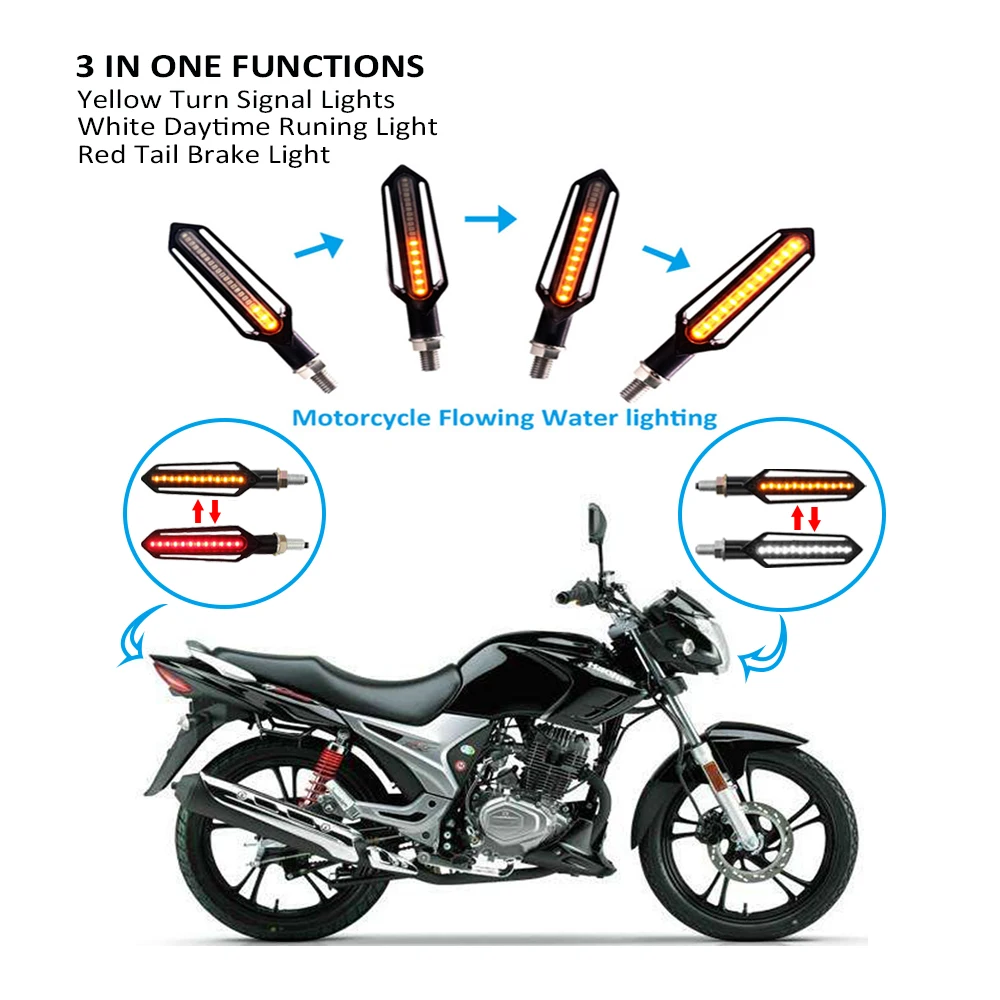 3 IN ONE FUNCTIONS
Yellow Turn Signal Lights
White Daytime Runing Light
Red Tail Brake Light

Motorcycle Flowing Water lighting