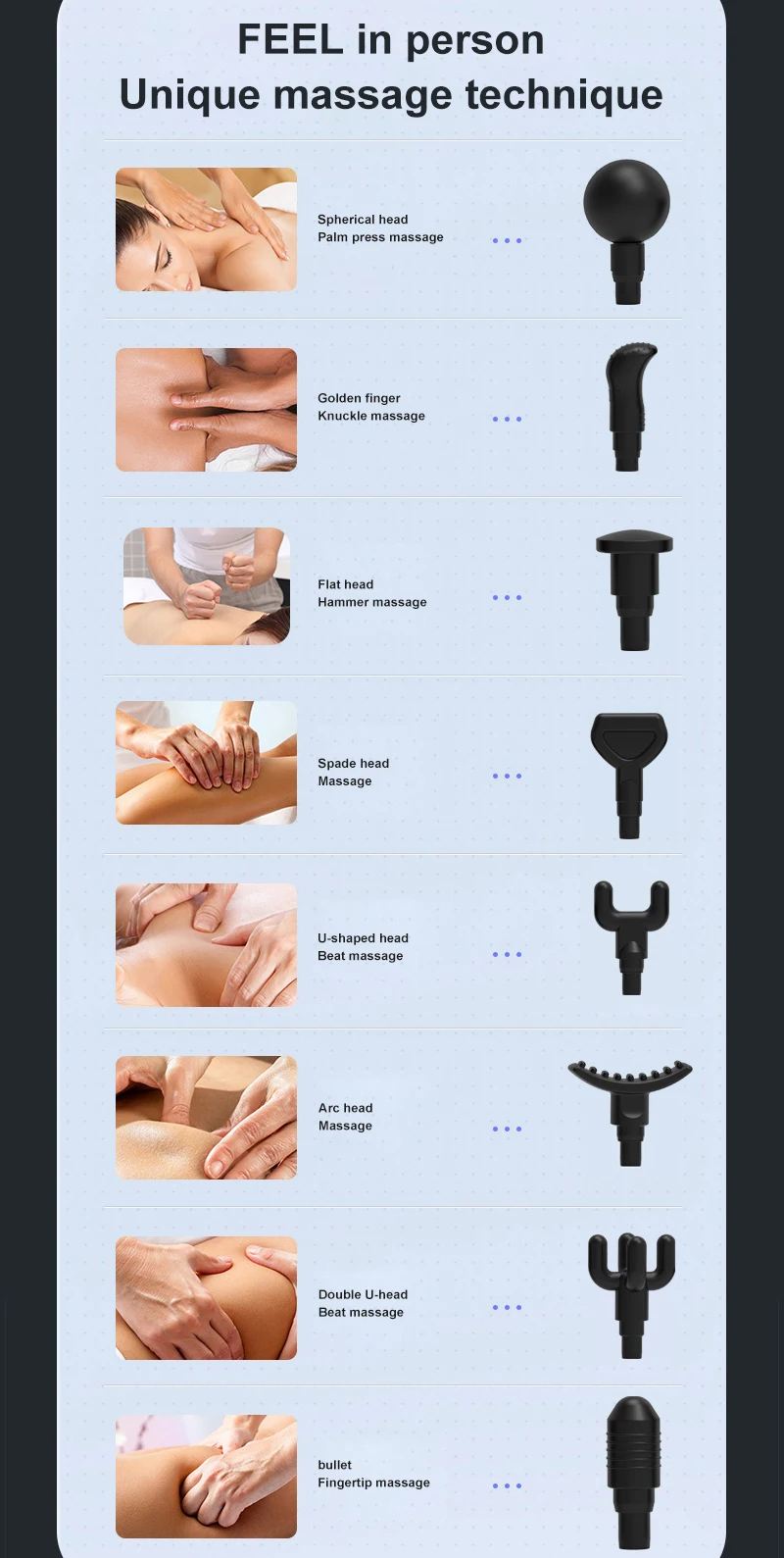 FEEL in person
Unique massage technique

Spherical head
Palm press massage

Golden finger
Knuckle massage

Flat head
Hammer massage

Spade head
Massage

U-shaped head
Beat massage

Arc head
Massage

Double U-head
Beat massage

bullet
Fingertip massage