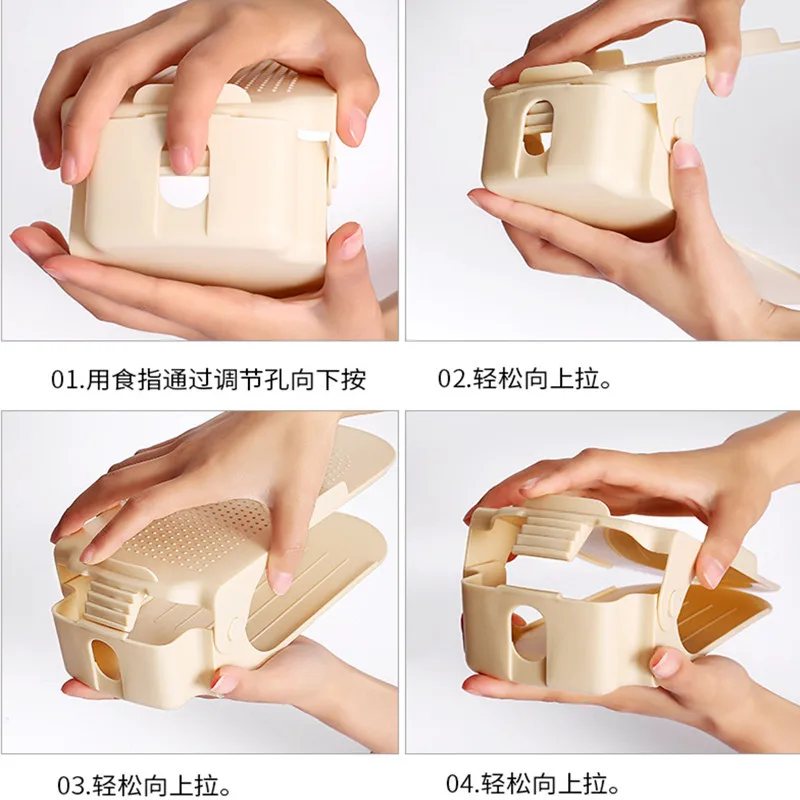 01.用食指通过调节孔向下按

02.轻松向上拉。

03.轻松向上拉。

04.轻松向上拉。