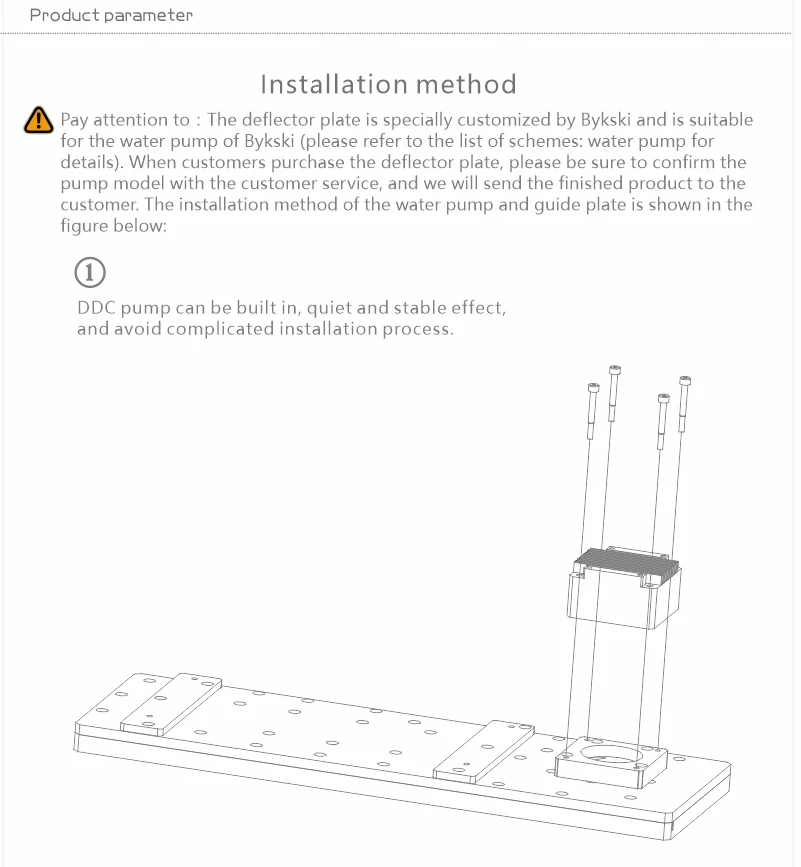 Product parameter

Installation method

Pay attention to : The deflector plate is specially customized by Bykski and is suitable for the water pump of Bykski (please refer to the list of schemes: water pump for details). When customers purchase the deflector plate, please be sure to confirm the pump model with the customer service, and we will send the finished product to the customer. The installation method of the water pump and guide plate is shown in the figure below:

①

DDC pump can be built in, quiet and stable effect, and avoid complicated installation process.