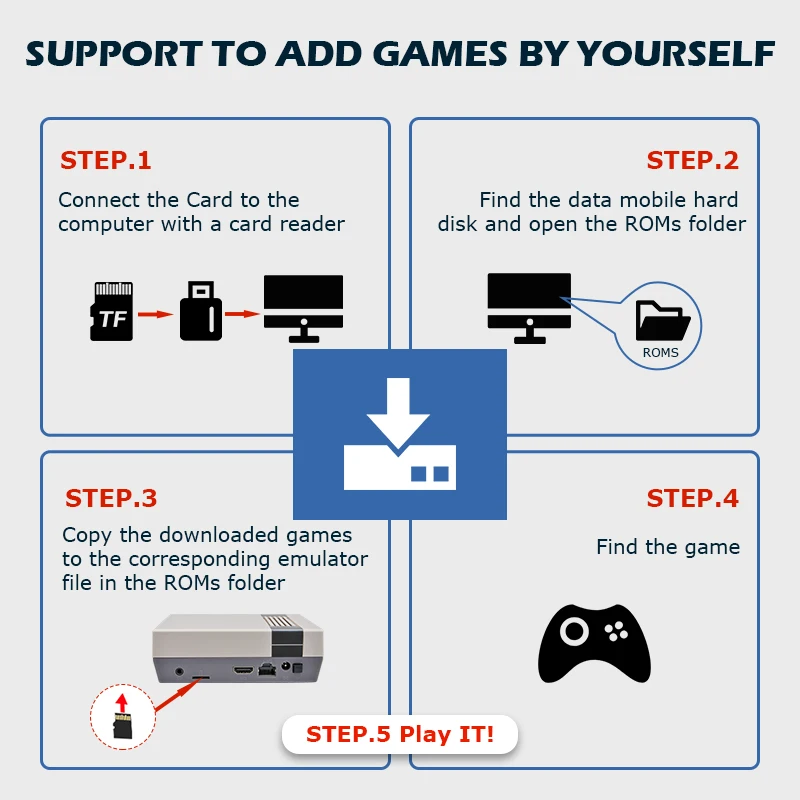 SUPPORT TO ADD GAMES BY YOURSELF

STEP.1

Connect the Card to the computer with a card reader

TF

STEP.2

Find the data mobile hard disk and open the ROMs folder

ROMS

STEP.3

Copy the downloaded games to the corresponding emulator file in the ROMs folder

STEP.4

Find the game

STEP.5 Play IT!