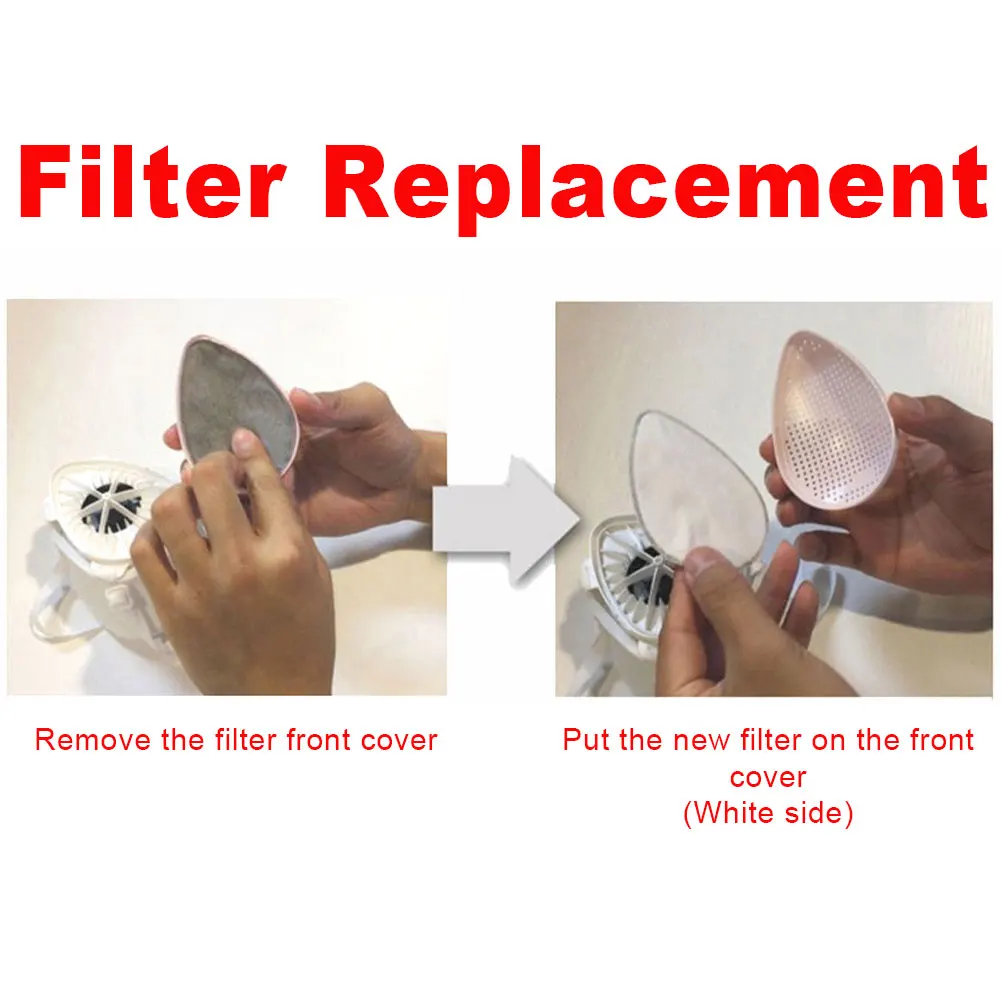 Filter Replacement

Remove the filter front cover

Put the new filter on the front cover
(White side)