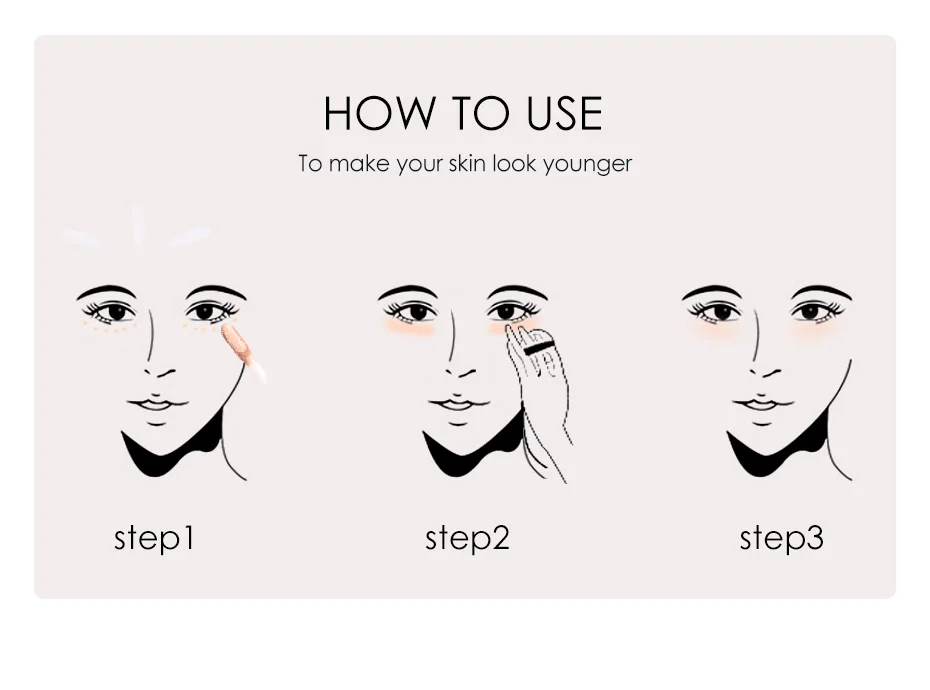 HOW TO USE
To make your skin look younger

step1

step2

step3