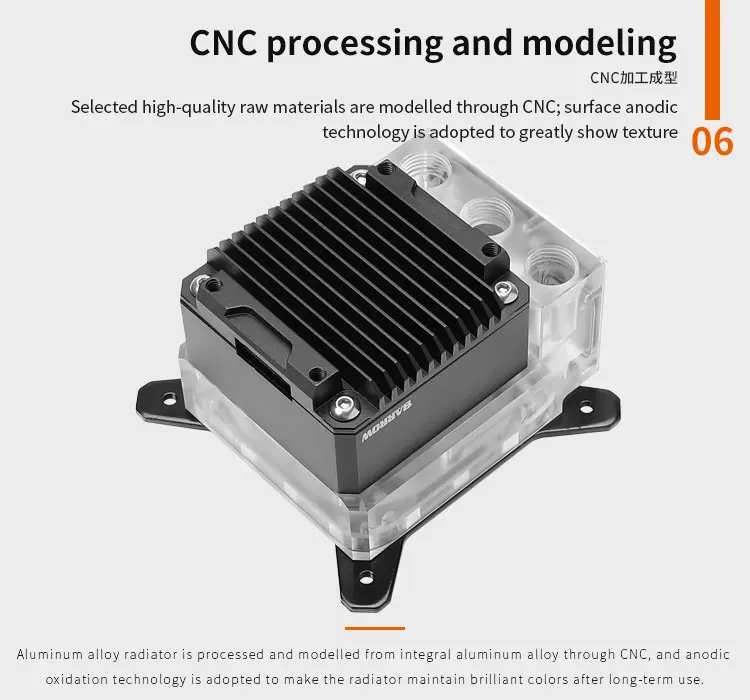 CNC processing and modeling

CNC加工成型

Selected high-quality raw materials are modelled through CNC; surface anodic technology is adopted to greatly show texture

06

BARROW

Aluminum alloy radiator is processed and modelled from integral aluminum alloy through CNC, and anodic oxidation technology is adopted to make the radiator maintain brilliant colors after long-term use.