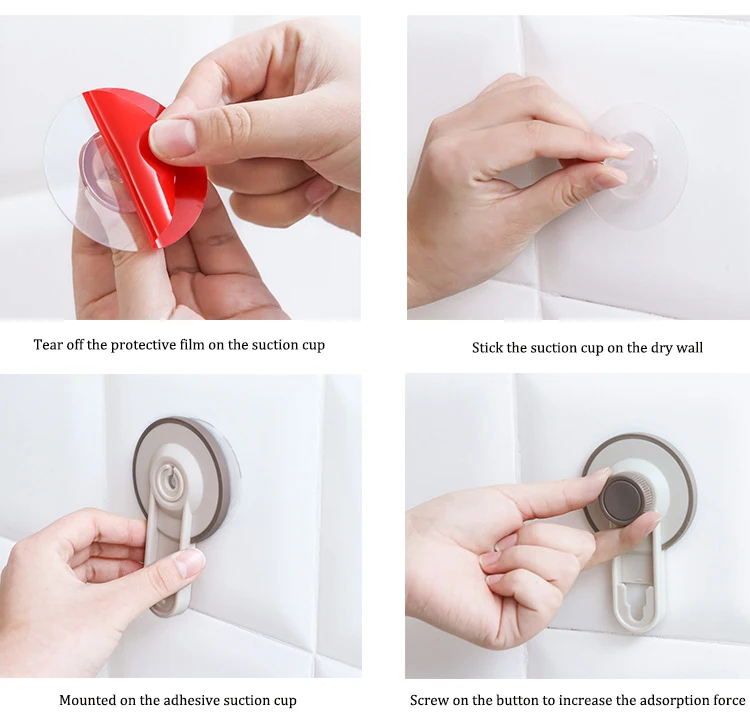 Tear off the protective film on the suction cup

Stick the suction cup on the dry wall

Mounted on the adhesive suction cup

Screw on the button to increase the adsorption force