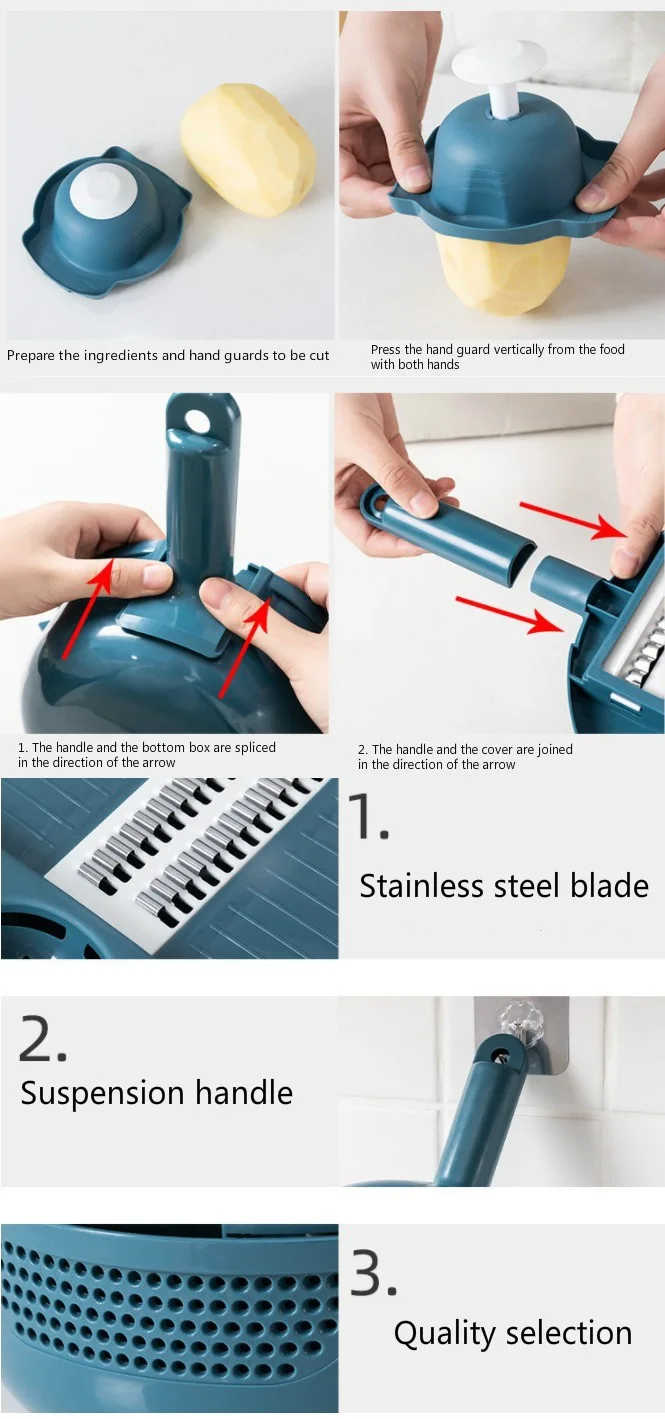 Prepare the ingredients and hand guards to be cut

Press the hand guard vertically from the food with both hands

1. The handle and the bottom box are spliced in the direction of the arrow

2. The handle and the cover are joined in the direction of the arrow

1.

Stainless steel blade

2.

Suspension handle

3.

Quality selection