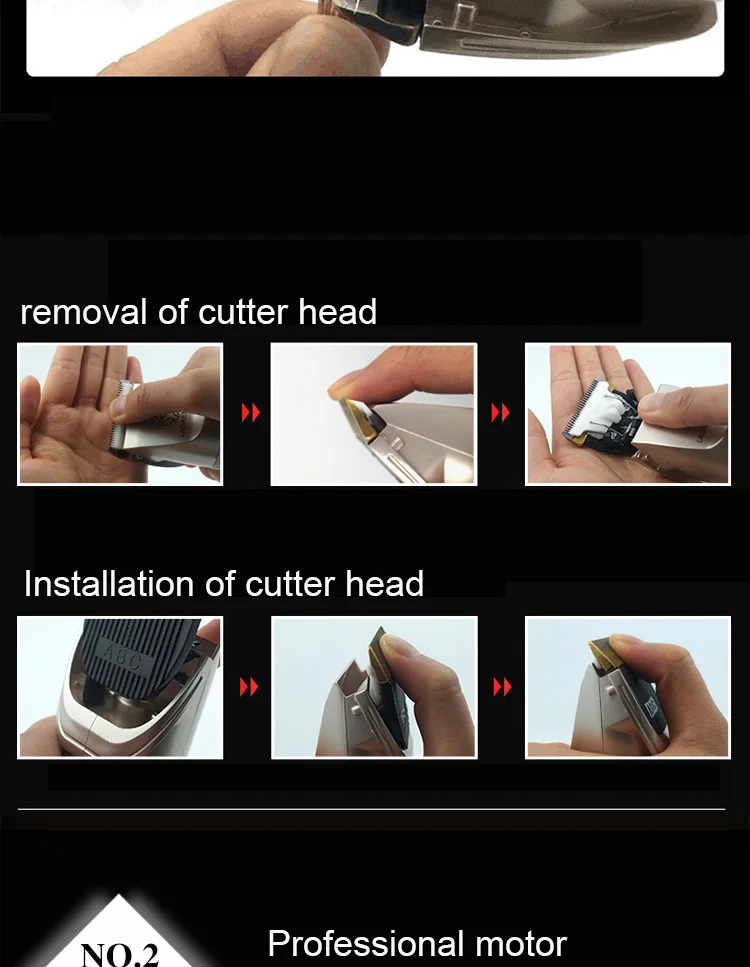 removal of cutter head

Installation of cutter head

ABC

NO.2

Professional motor