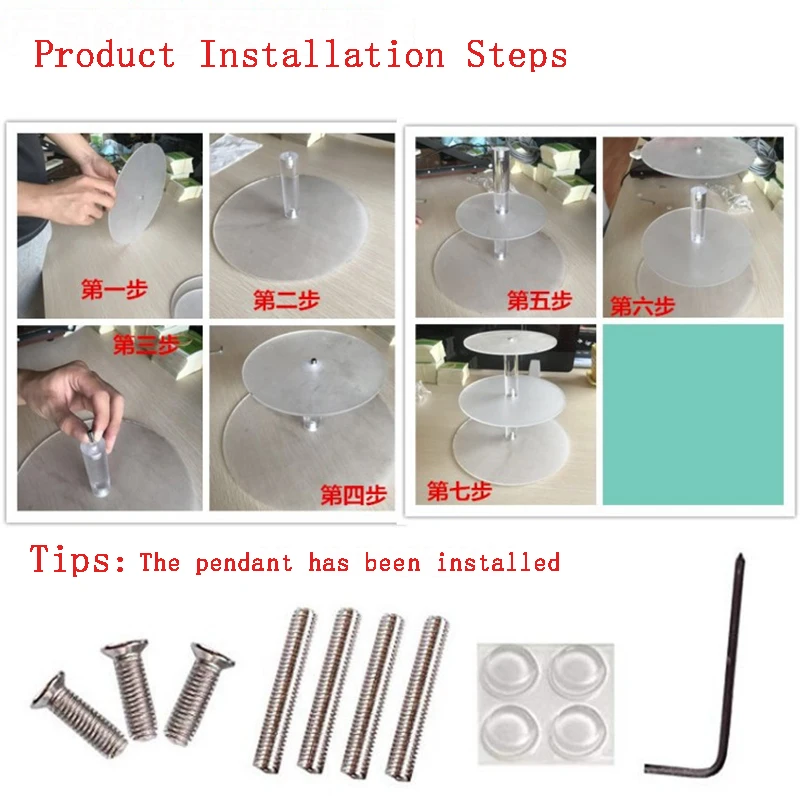 Product Installation Steps

第一步

第二步

第三步

第四步

第五步

第六步

第七步

Tips: The pendant has been installed