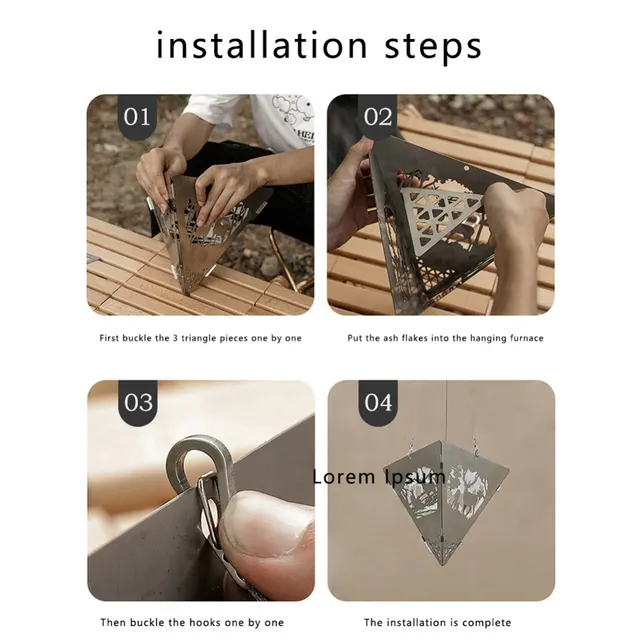 installation steps

01

First buckle the 3 triangle pieces one by one

02

Put the ash flakes into the hanging furnace

03

Then buckle the hooks one by one

04

Lorem Ipsum

The installation is complete